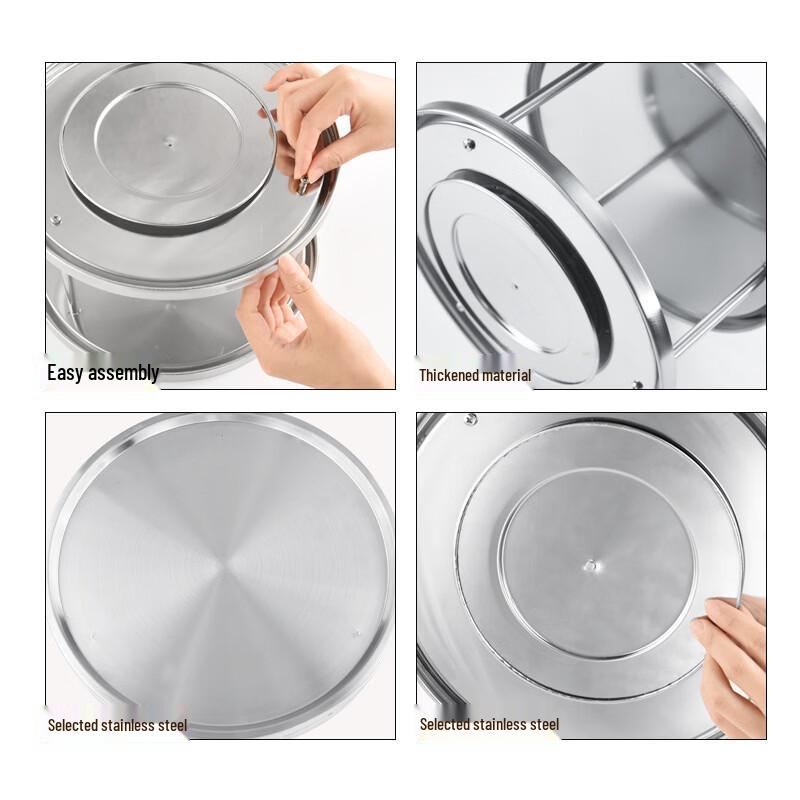 Easy assembly

Thickened material

Selected stainless steel

Selected stainless steel