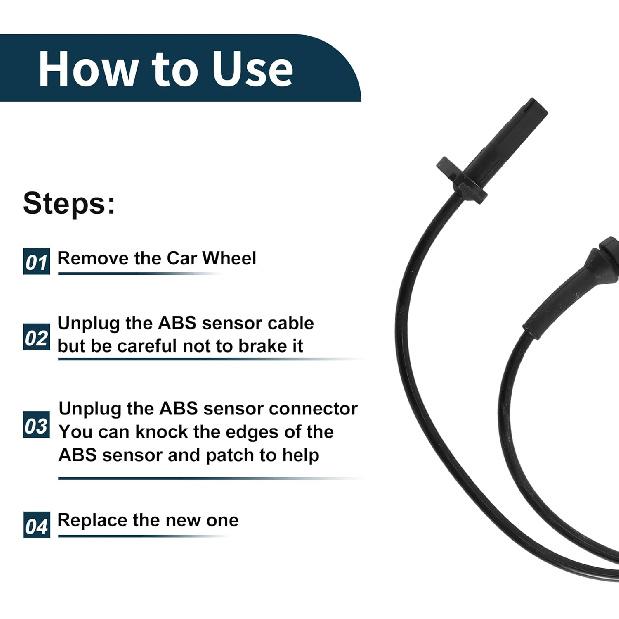 How to Use

Steps:

01 Remove the Car Wheel

02 Unplug the ABS sensor cable but be careful not to brake it

03 Unplug the ABS sensor connector You can knock the edges of the ABS sensor and patch to help

04 Replace the new one