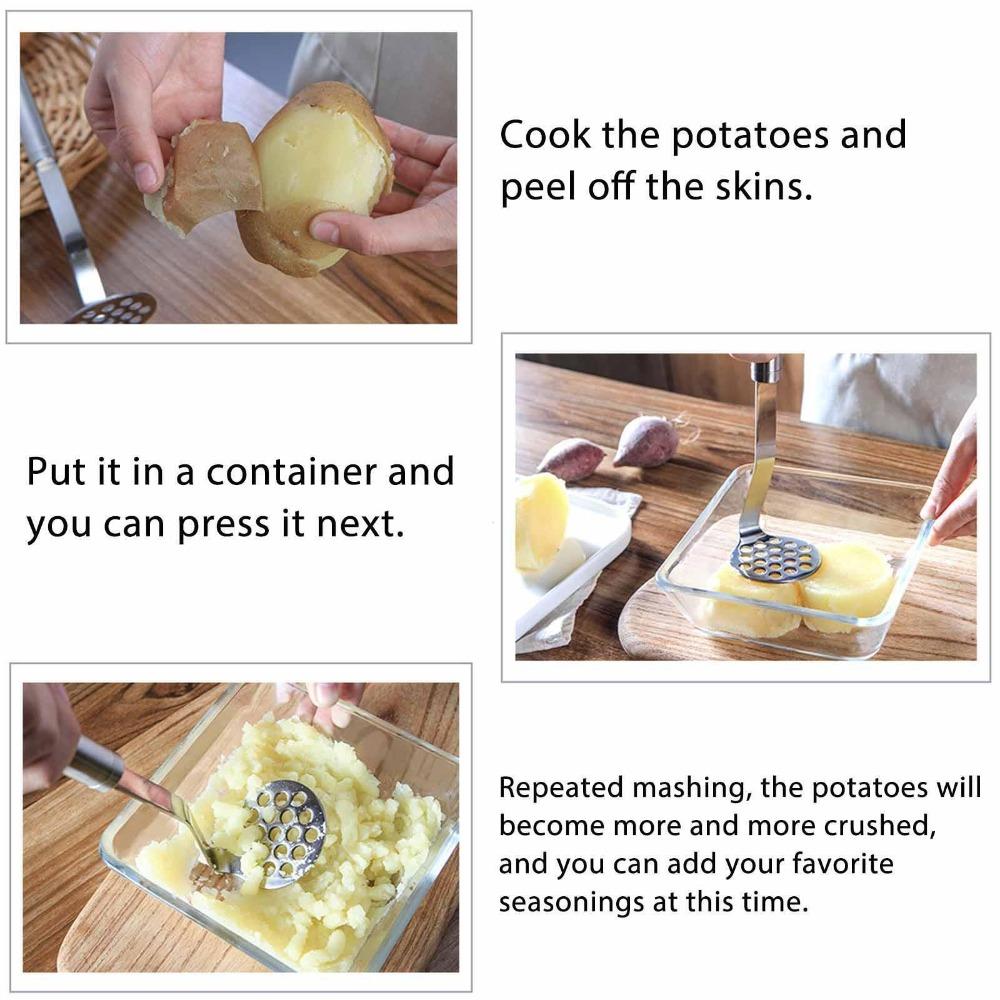 Cook the potatoes and peel off the skins.

Put it in a container and you can press it next.

Repeated mashing, the potatoes will become more and more crushed, and you can add your favorite seasonings at this time.