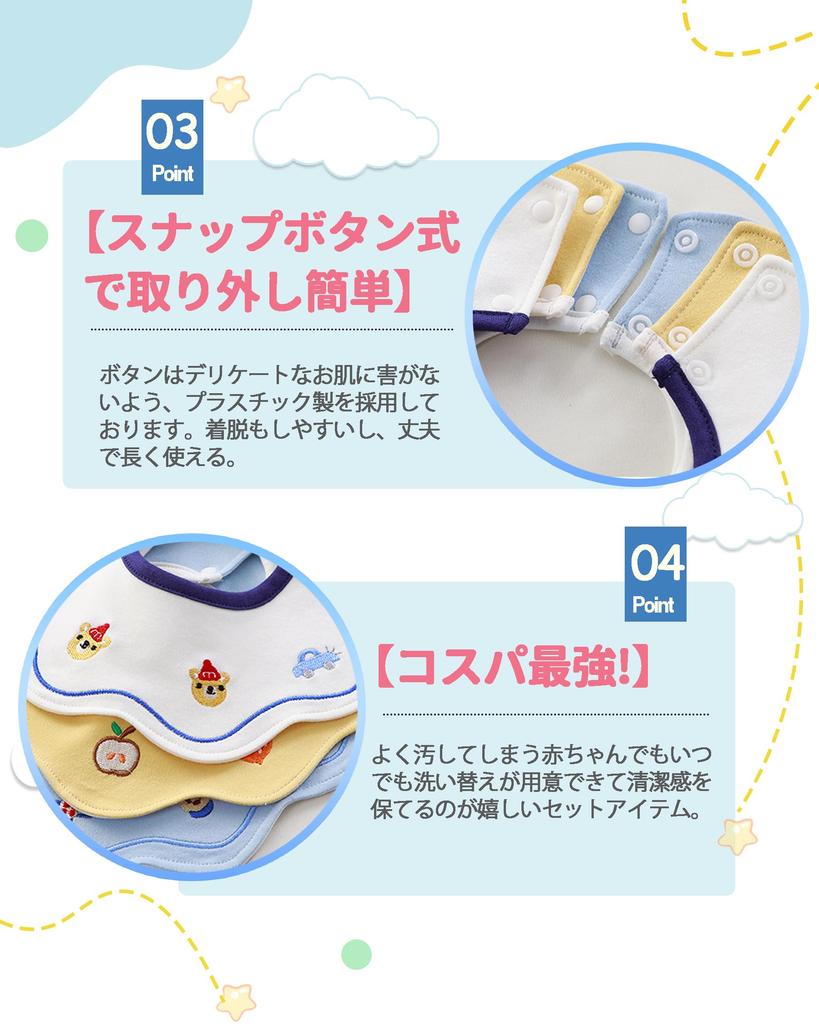 03
Point

【スナップボタン式で取り外し簡単】

ボタンはデリケートなお肌に害がないよう、プラスチック製を採用しております。着脱もしやすいし、丈夫で長く使える。

04
Point

【コスパ最強!】

よく汚してしまう赤ちゃんでもいつでも洗い替えが用意できて清潔感を保てるのが嬉しいセットアイテム。