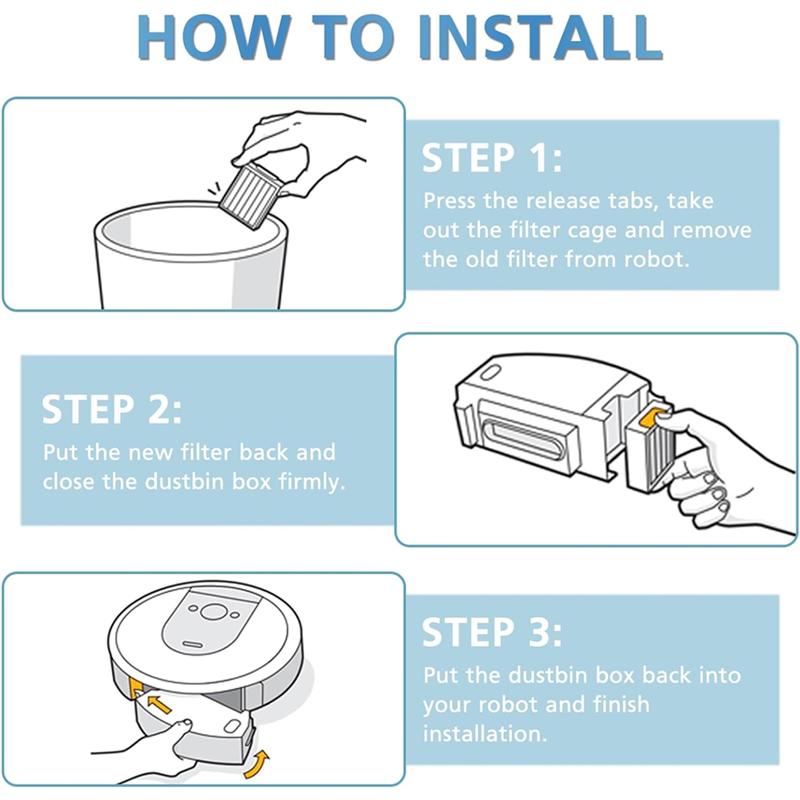 HOW TO INSTALL

STEP 1:
Press the release tabs, take out the filter cage and remove the old filter from robot.

STEP 2:
Put the new filter back and close the dustbin box firmly.

STEP 3:
Put the dustbin box back into your robot and finish installation.