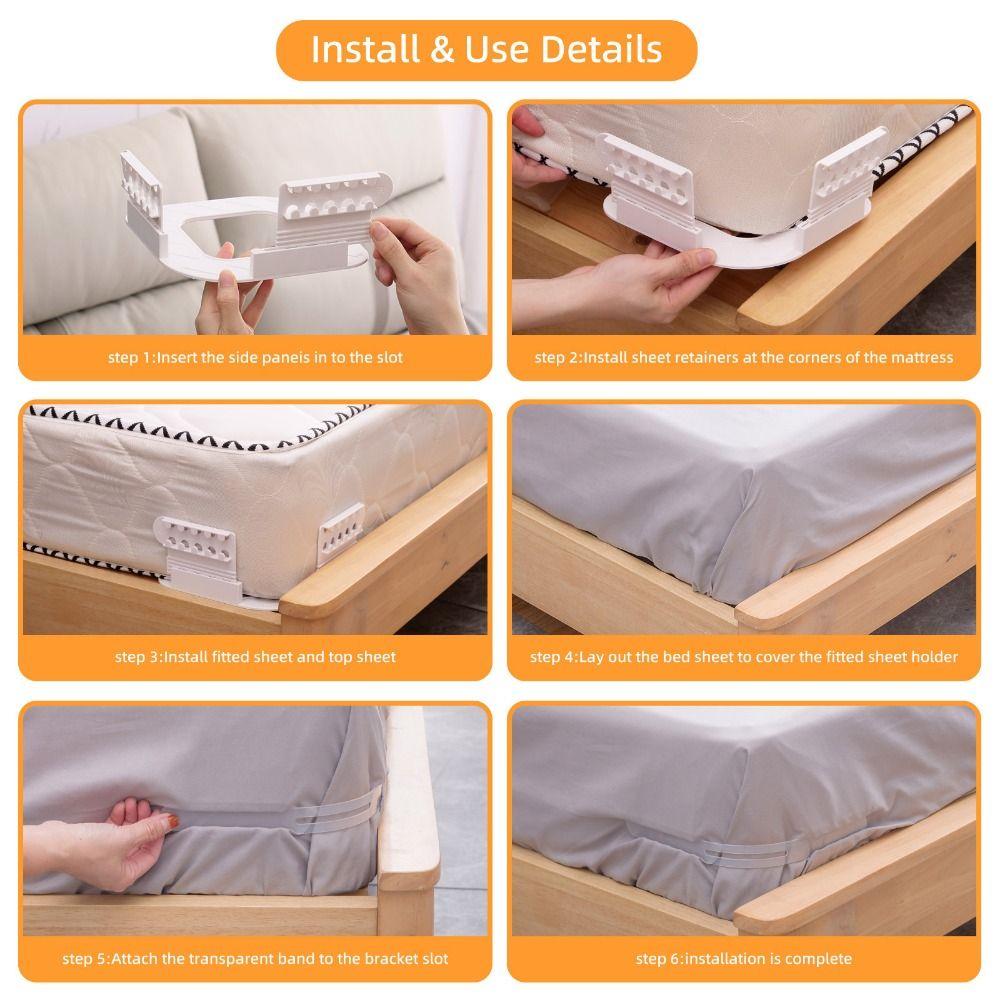 Install & Use Details

step 1:Insert the side paneis in to the slot

step 2:Install sheet retainers at the corners of the mattress

step 3:Install fitted sheet and top sheet

step 4:Lay out the bed sheet to cover the fitted sheet holder

step 5:Attach the transparent band to the bracket slot

step 6:installation is complete