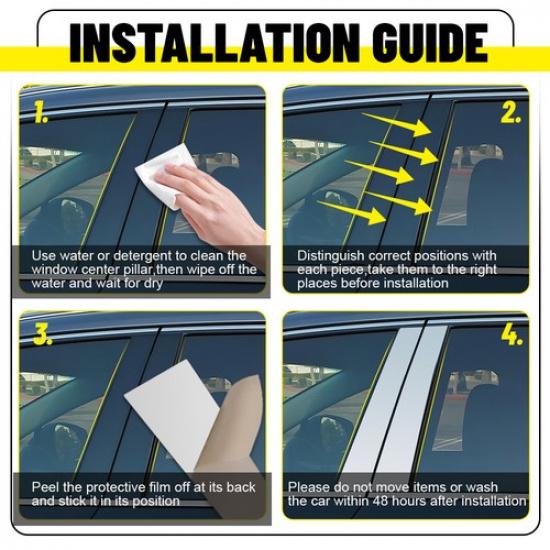 INSTALLATION GUIDE

1.

Use water or detergent to clean the window center pillar,then wipe off the water and wait for dry

2.

Distinguish correct positions with each piece,take them to the right places before installation

3.

Peel the protective film off at its back and stick it in its position

4.

Please do not move items or wash the car within 48 hours after installation