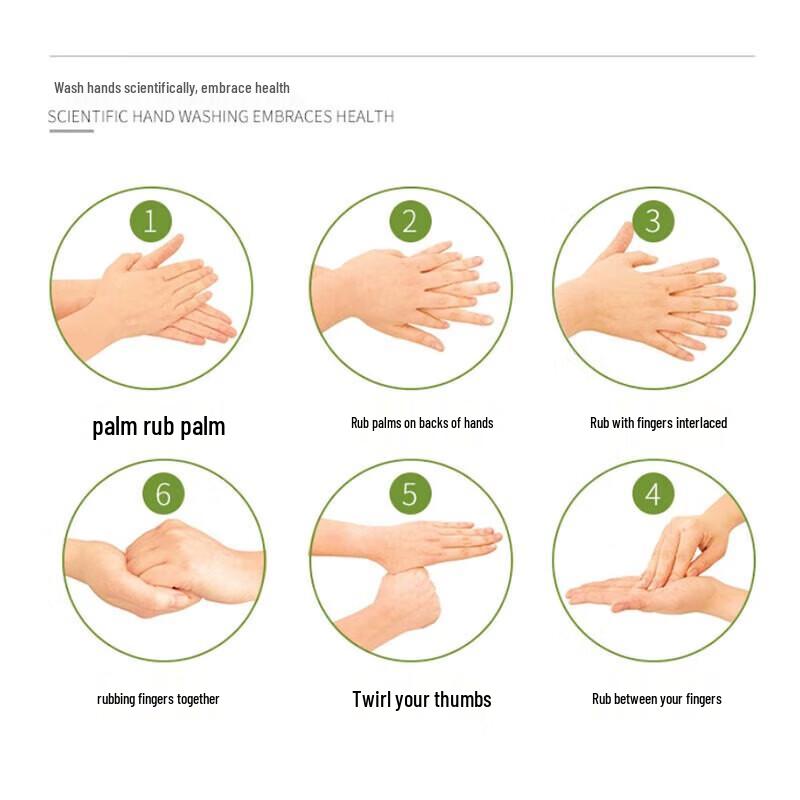 Wash hands scientifically, embrace health

SCIENTIFIC HAND WASHING EMBRACES HEALTH

1

palm rub palm

2

Rub palms on backs of hands

3

Rub with fingers interlaced

6

rubbing fingers together

5

Twirl your thumbs

4

Rub between your fingers