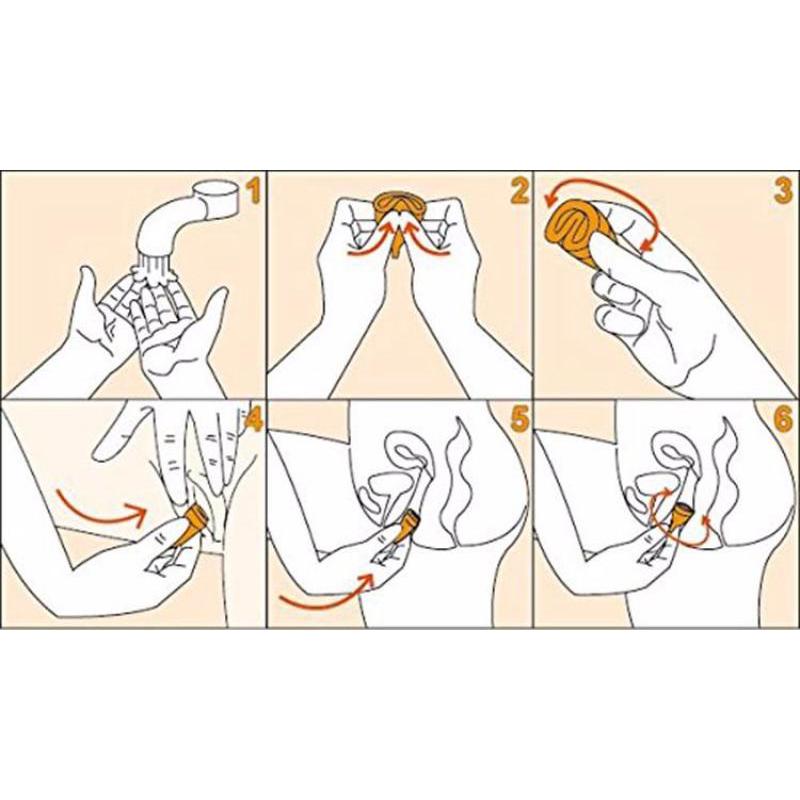 1
2
3
4
5
6