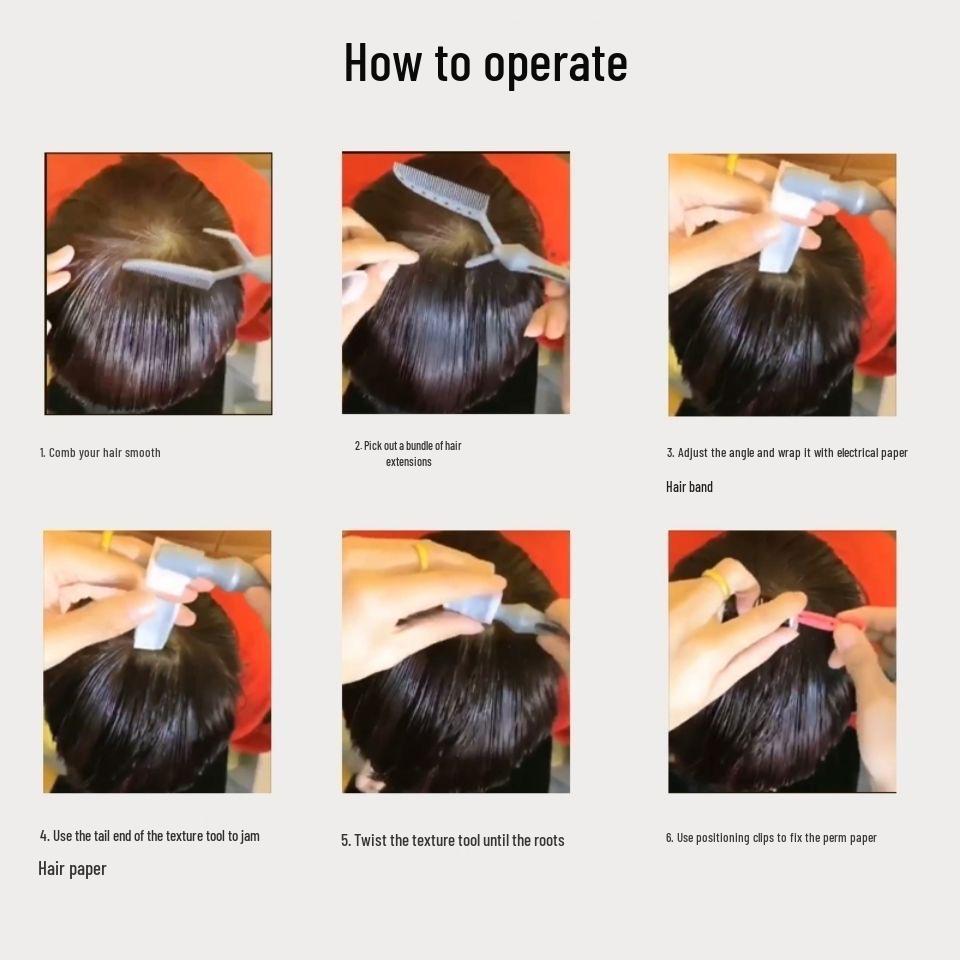 How to operate

1. Comb your hair smooth

2. Pick out a bundle of hair extensions

3. Adjust the angle and wrap it with electrical paper

Hair band

4. Use the tail end of the texture tool to jam

Hair paper

5. Twist the texture tool until the roots

6. Use positioning clips to fix the perm paper