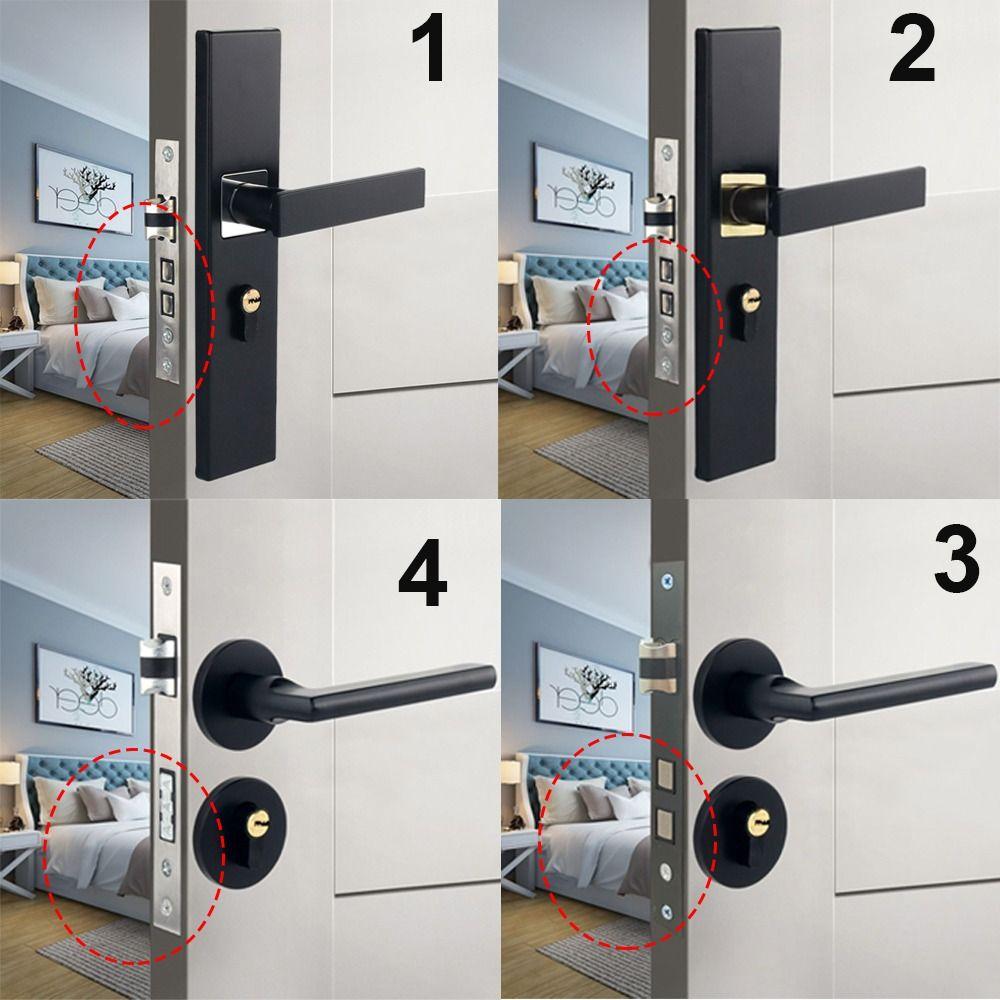 1

2

4

3