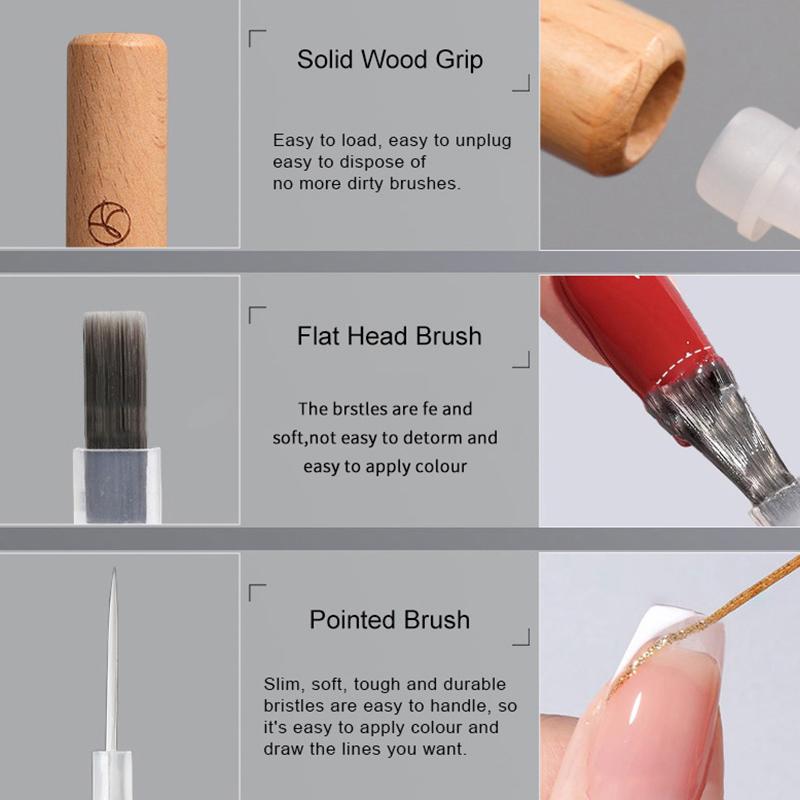 Solid Wood Grip

Easy to load, easy to unplug easy to dispose of no more dirty brushes.

Flat Head Brush

The brstles are fe and soft,not easy to detorm and easy to apply colour

Pointed Brush

Slim, soft, tough and durable bristles are easy to handle, so it's easy to apply colour and draw the lines you want.