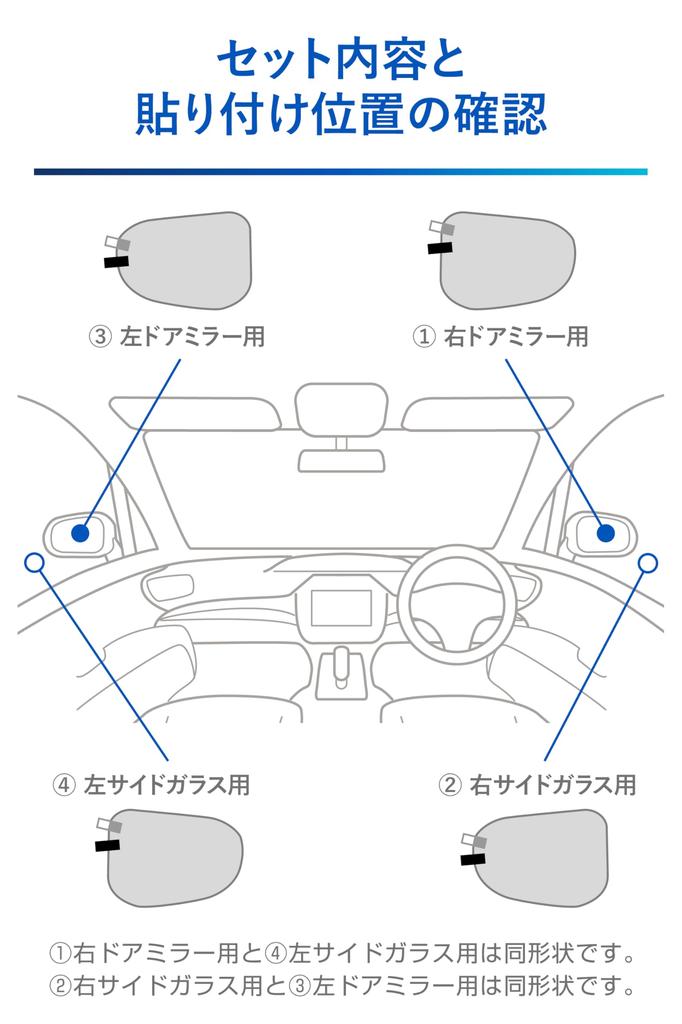 セット内容と
貼り付け位置の確認

③ 左ドアミラー用

① 右ドアミラー用

④ 左サイドガラス用

② 右サイドガラス用

①右ドアミラー用と④左サイドガラス用は同形状です。
②右サイドガラス用と③左ドアミラー用は同形状です。