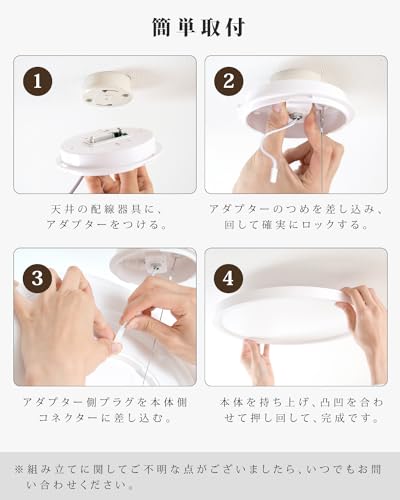 簡単取付

1

天井の配線器具に、アダプターをつける。

2

アダプターのつめを差し込み、回して確実にロックする。

3

アダプター側プラグを本体側コネクターに差し込む。

4

本体を持ち上げ、凸凹を合わせて押し回して、完成です。

※組み立てに関してご不明な点がございましたら、いつでもお問い合わせください。