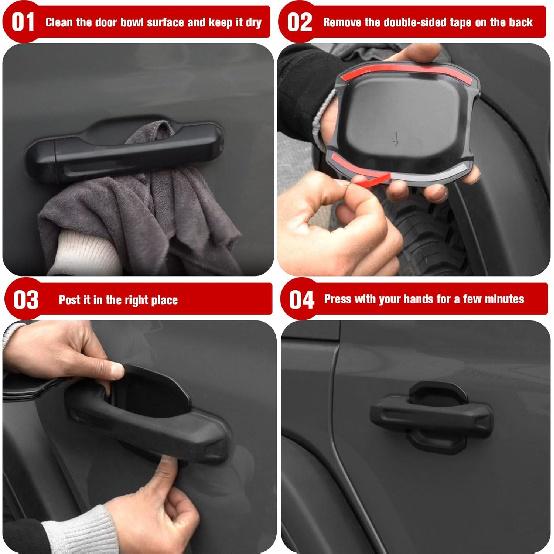 01 Clean the door bowl surface and keep it dry

02 Remove the double-sided tape on the back

03 Post it in the right place

04 Press with your hands for a few minutes