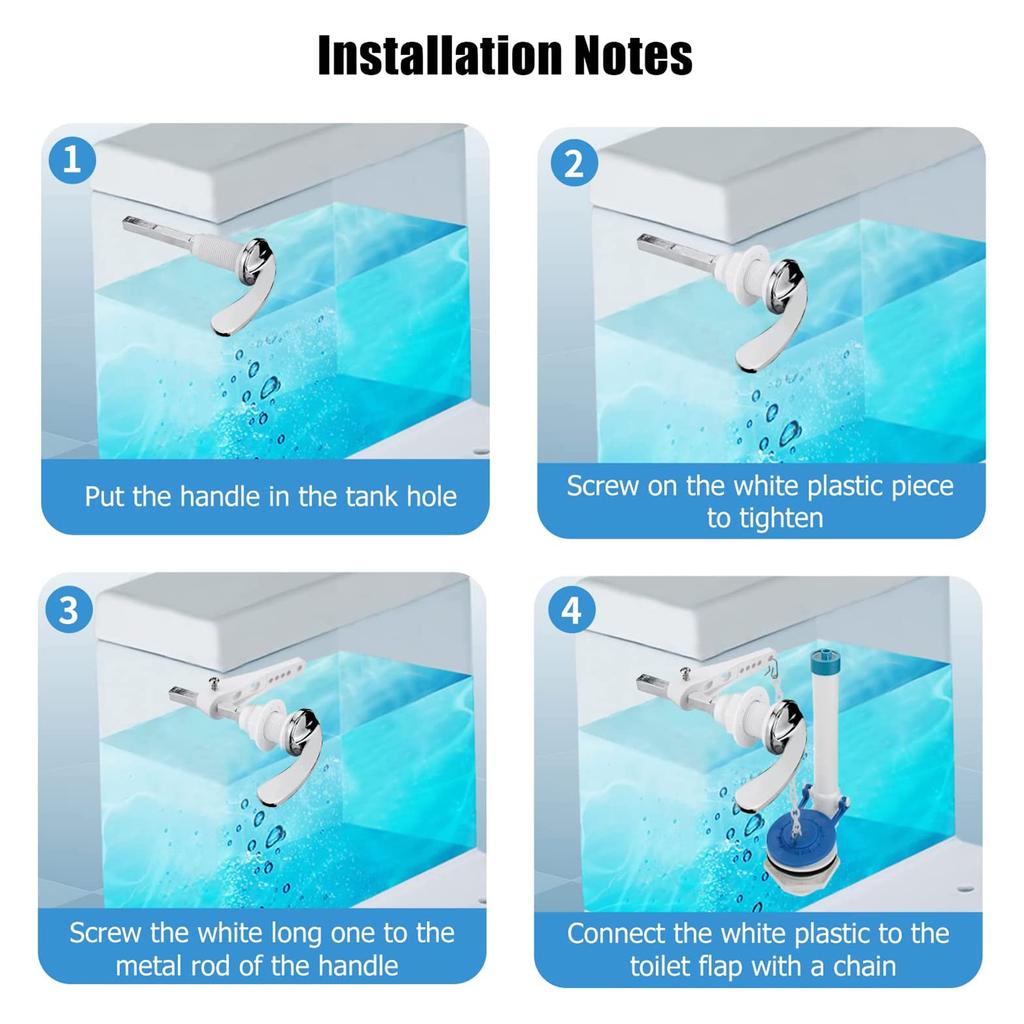 Installation Notes

1

Put the handle in the tank hole

2

Screw on the white plastic piece to tighten

3

Screw the white long one to the metal rod of the handle

4

Connect the white plastic to the toilet flap with a chain