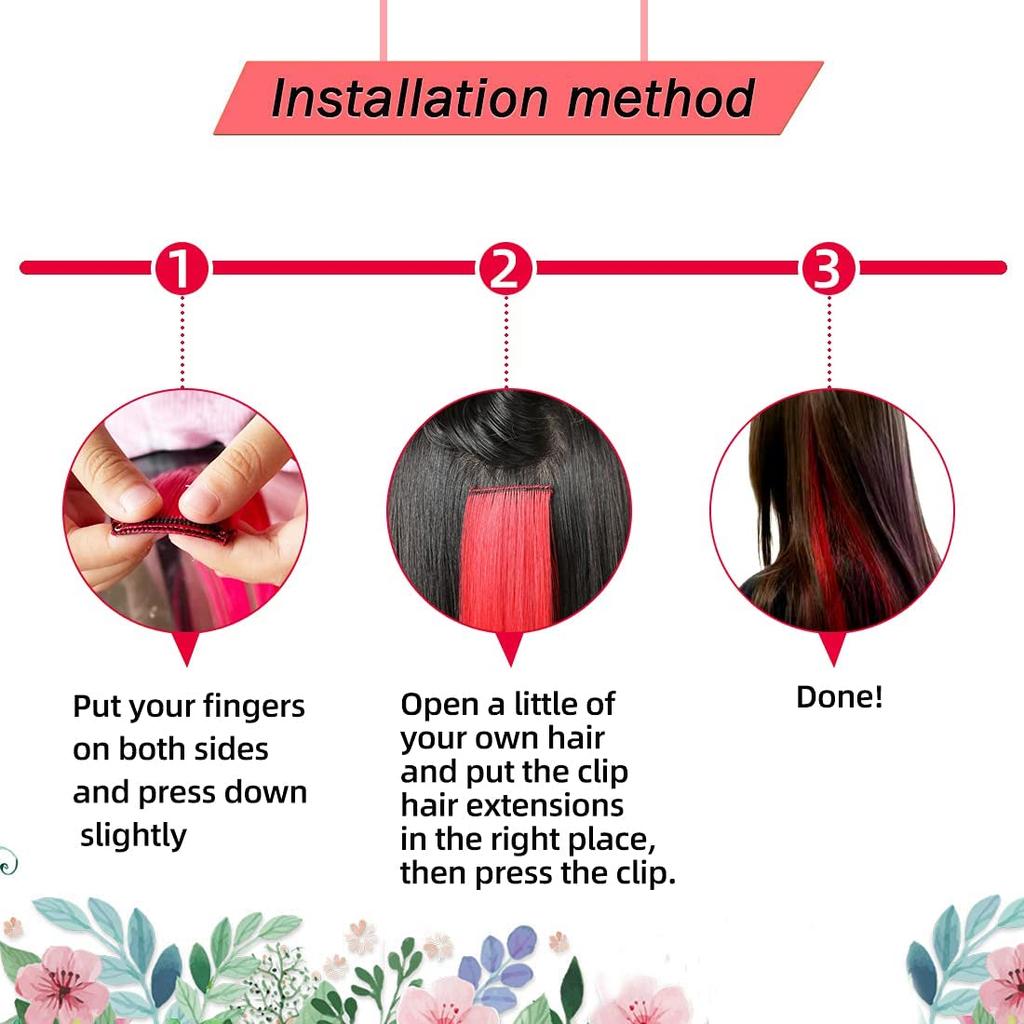 Installation method

1

2

3

Put your fingers on both sides and press down slightly

Open a little of your own hair and put the clip hair extensions in the right place, then press the clip.

Done!