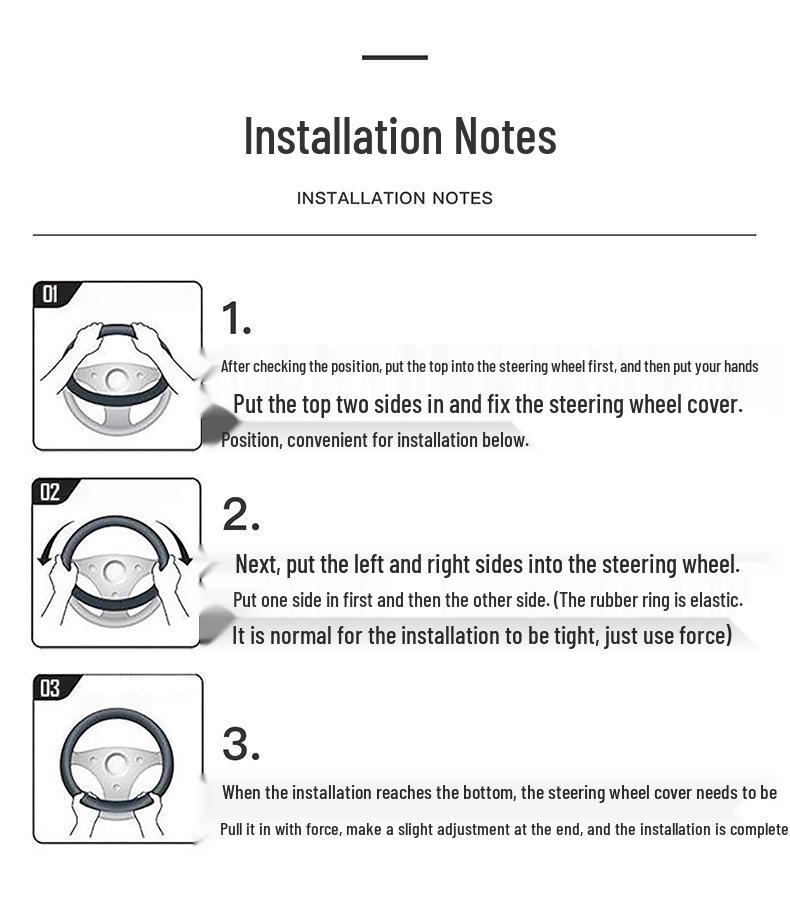 Installation Notes

INSTALLATION NOTES

01

1.

After checking the position, put the top into the steering wheel first, and then put your hands

Put the top two sides in and fix the steering wheel cover.

Position, convenient for installation below.

02

2.

Next, put the left and right sides into the steering wheel.

Put one side in first and then the other side. (The rubber ring is elastic.

It is normal for the installation to be tight, just use force)

03

3.

When the installation reaches the bottom, the steering wheel cover needs to be

Pull it in with force, make a slight adjustment at the end, and the installation is complete