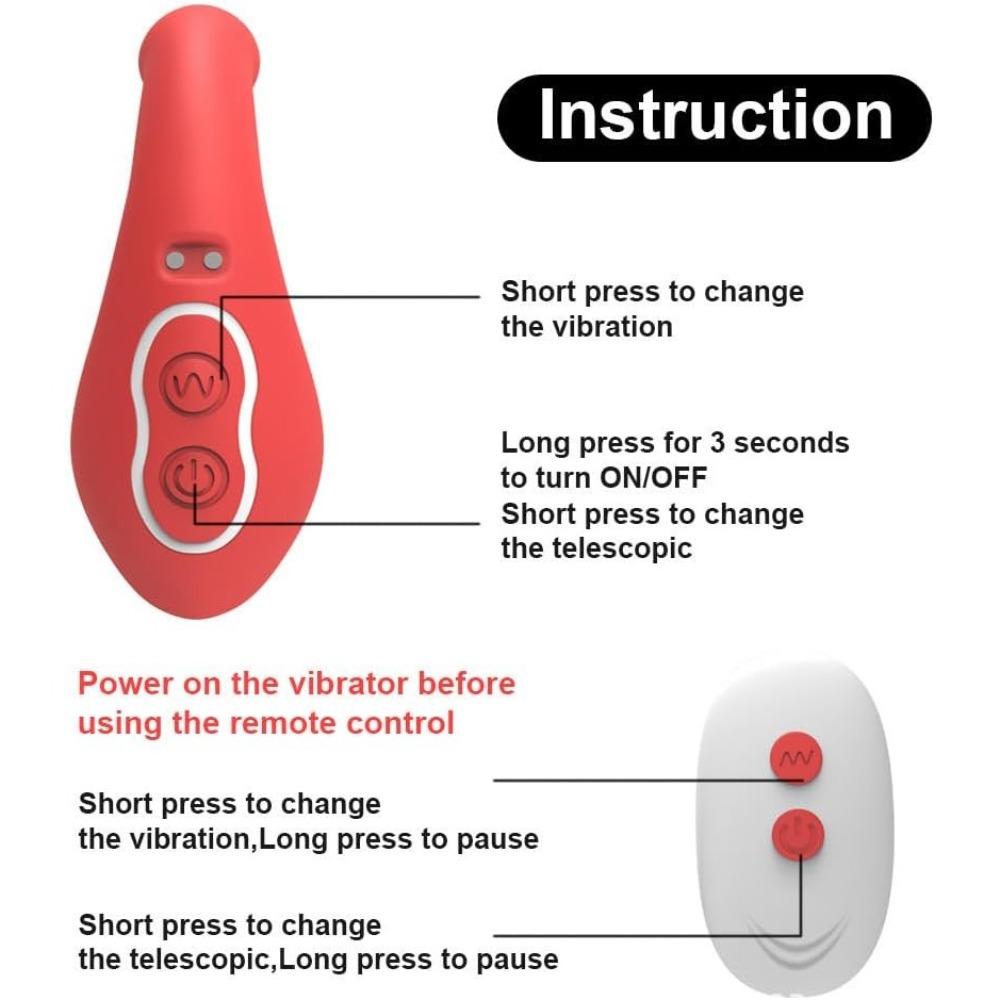 Instruction

Short press to change the vibration

Long press for 3 seconds to turn ON/OFF
Short press to change the telescopic

Power on the vibrator before using the remote control

Short press to change the vibration,Long press to pause

Short press to change the telescopic,Long press to pause