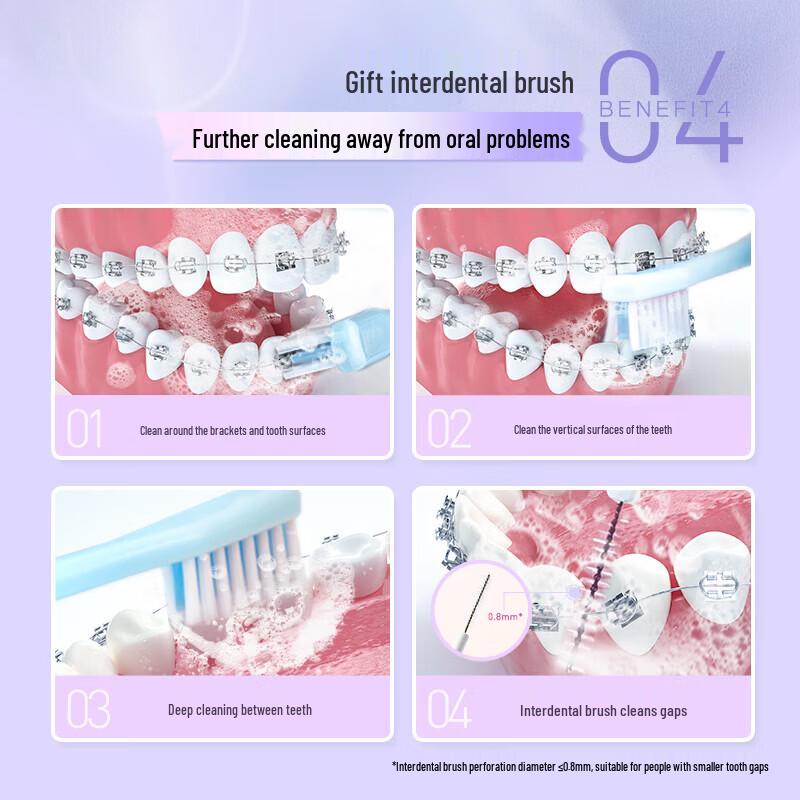 Gift interdental brush

Further cleaning away from oral problems

04 BENEFIT4

01 Clean around the brackets and tooth surfaces

02 Clean the vertical surfaces of the teeth

03 Deep cleaning between teeth

0.8mm*

04 Interdental brush cleans gaps

*Interdental brush perforation diameter ≤0.8mm, suitable for people with smaller tooth gaps