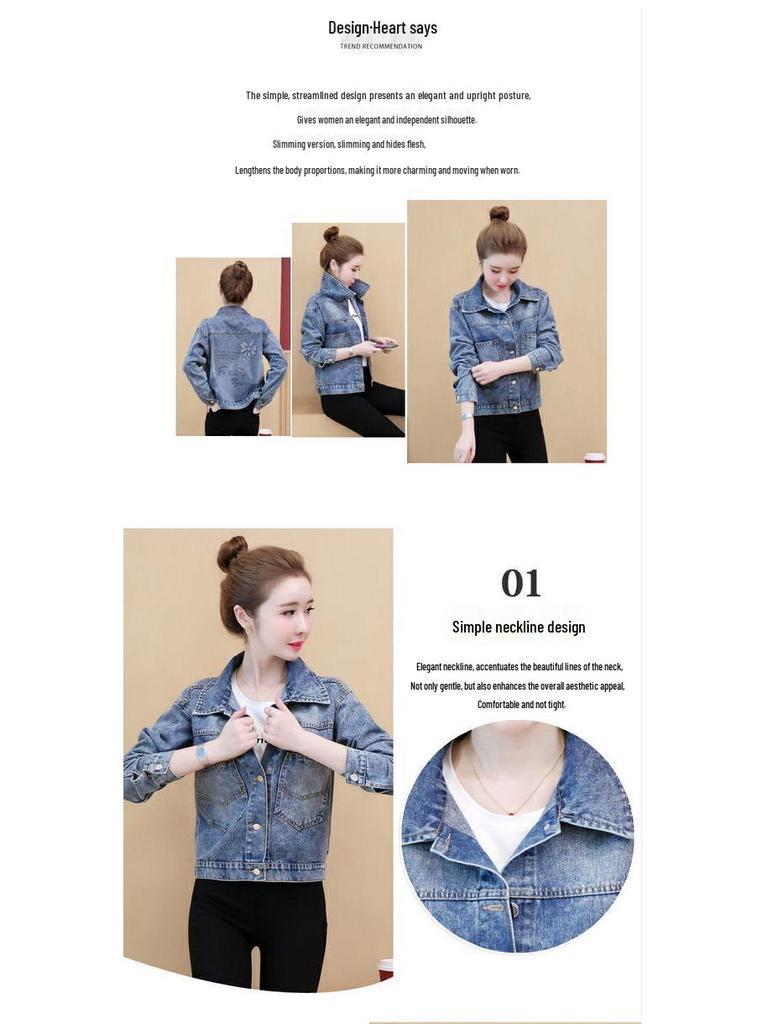 Design·Heart says
TREND RECOMMENDATION

The simple, streamlined design presents an elegant and upright posture,
Gives women an elegant and independent silhouette.
Slimming version, slimming and hides flesh,
Lengthens the body proportions, making it more charming and moving when worn.

01
Simple neckline design

Elegant neckline, accentuates the beautiful lines of the neck,
Not only gentle, but also enhances the overall aesthetic appeal,
Comfortable and not tight.