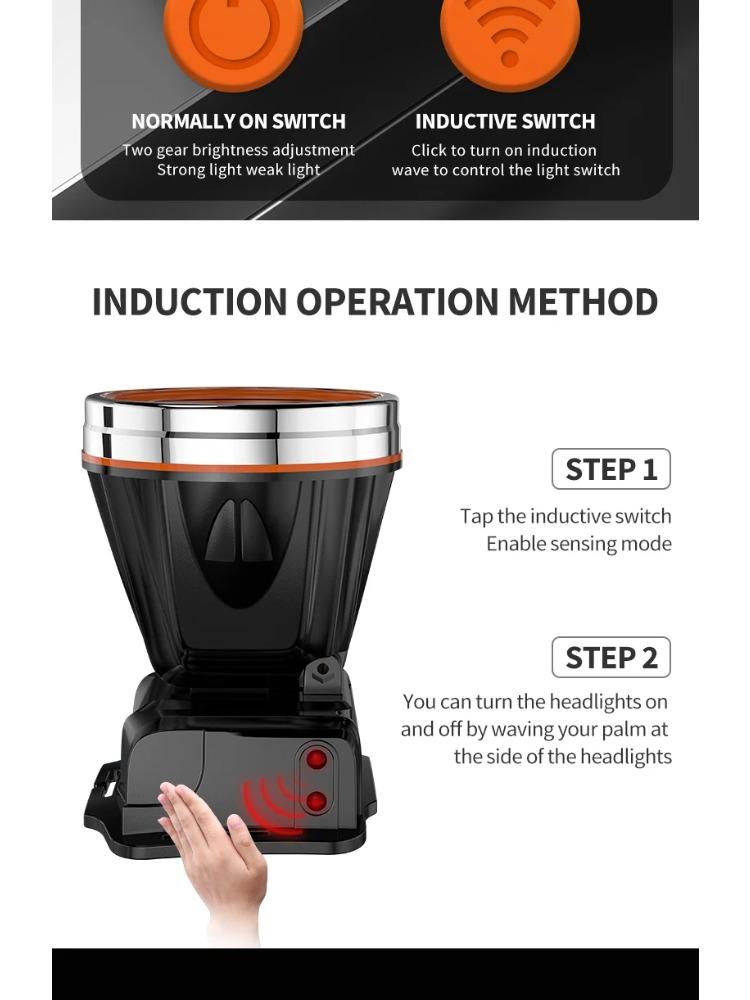 NORMALLY ON SWITCH
Two gear brightness adjustment
Strong light weak light

INDUCTIVE SWITCH
Click to turn on induction
wave to control the light switch

INDUCTION OPERATION METHOD

STEP 1
Tap the inductive switch
Enable sensing mode

STEP 2
You can turn the headlights on and off by waving your palm at the side of the headlights