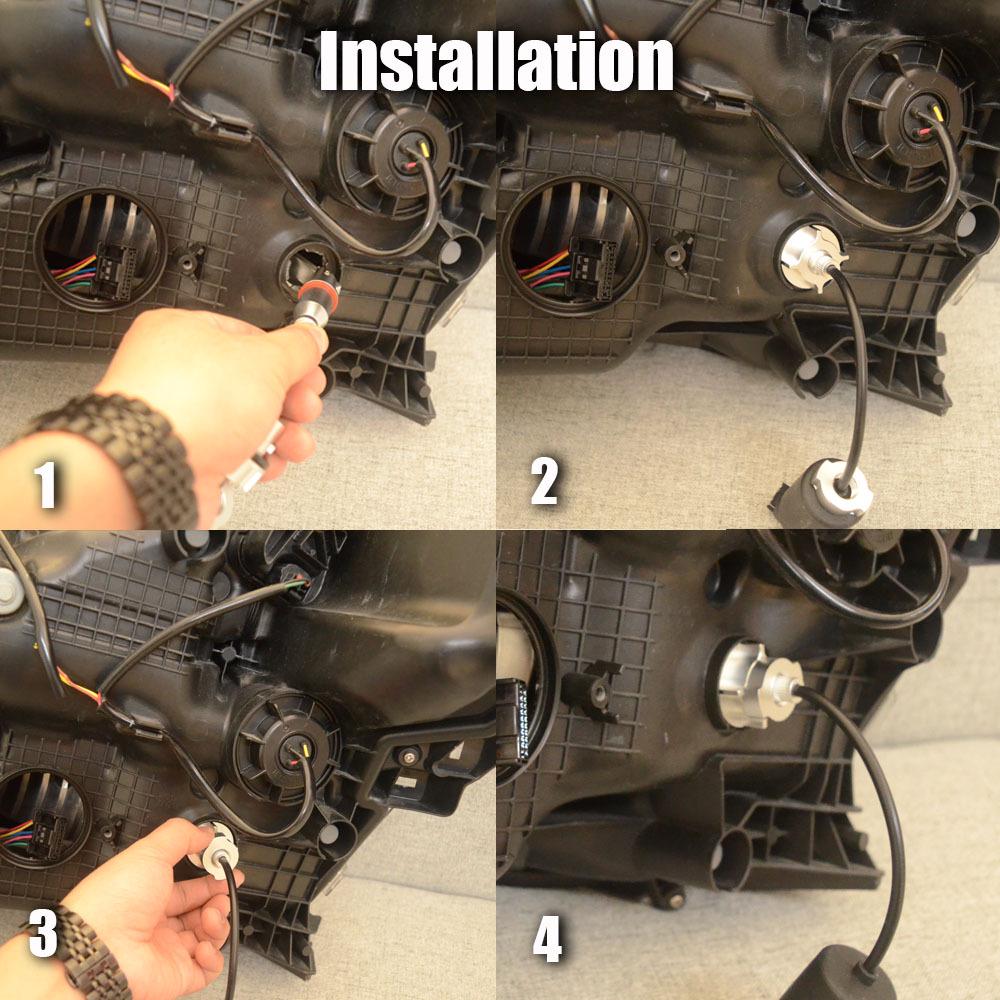 Installation

1

2

3

4