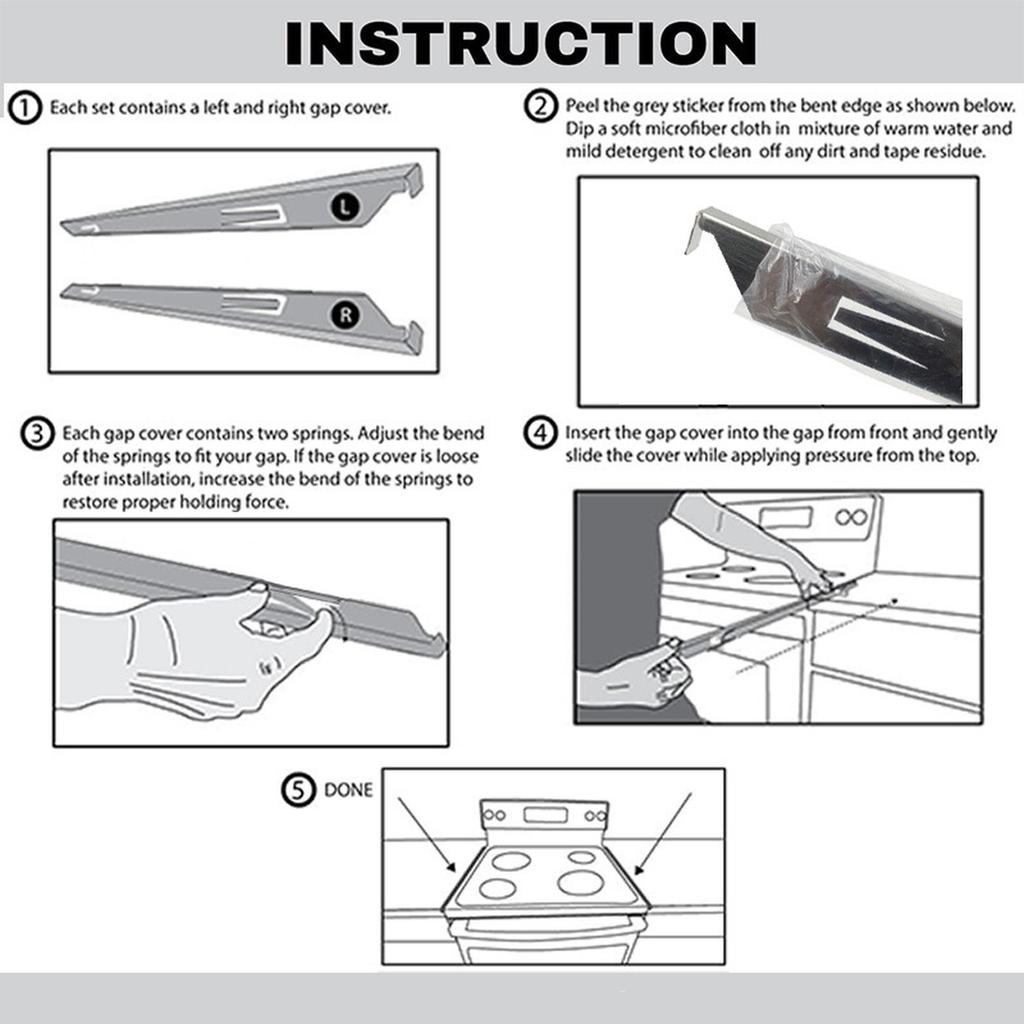 INSTRUCTION

1 Each set contains a left and right gap cover.

L

R

2 Peel the grey sticker from the bent edge as shown below. Dip a soft microfiber cloth in mixture of warm water and mild detergent to clean off any dirt and tape residue.

3 Each gap cover contains two springs. Adjust the bend of the springs to fit your gap. If the gap cover is loose after installation, increase the bend of the springs to restore proper holding force.

4 Insert the gap cover into the gap from front and gently slide the cover while applying pressure from the top.

5 DONE