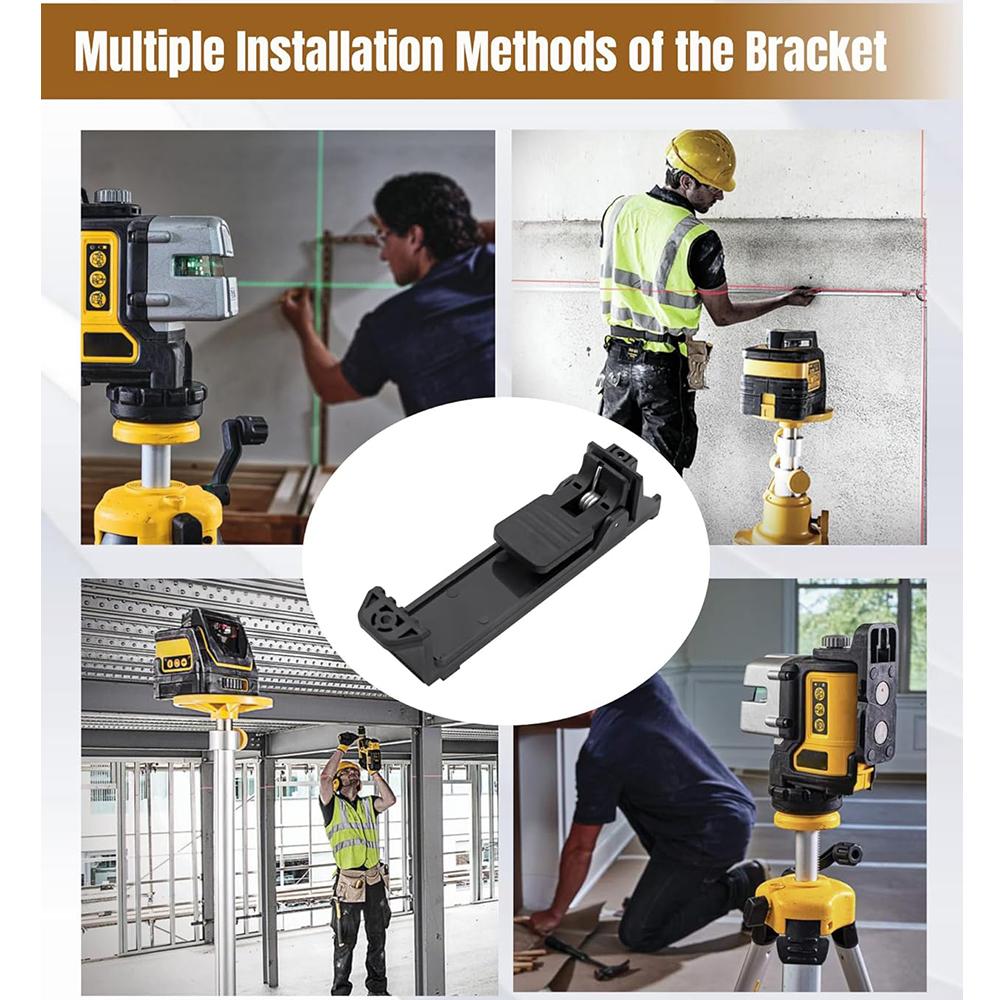 Multiple Installation Methods of the Bracket