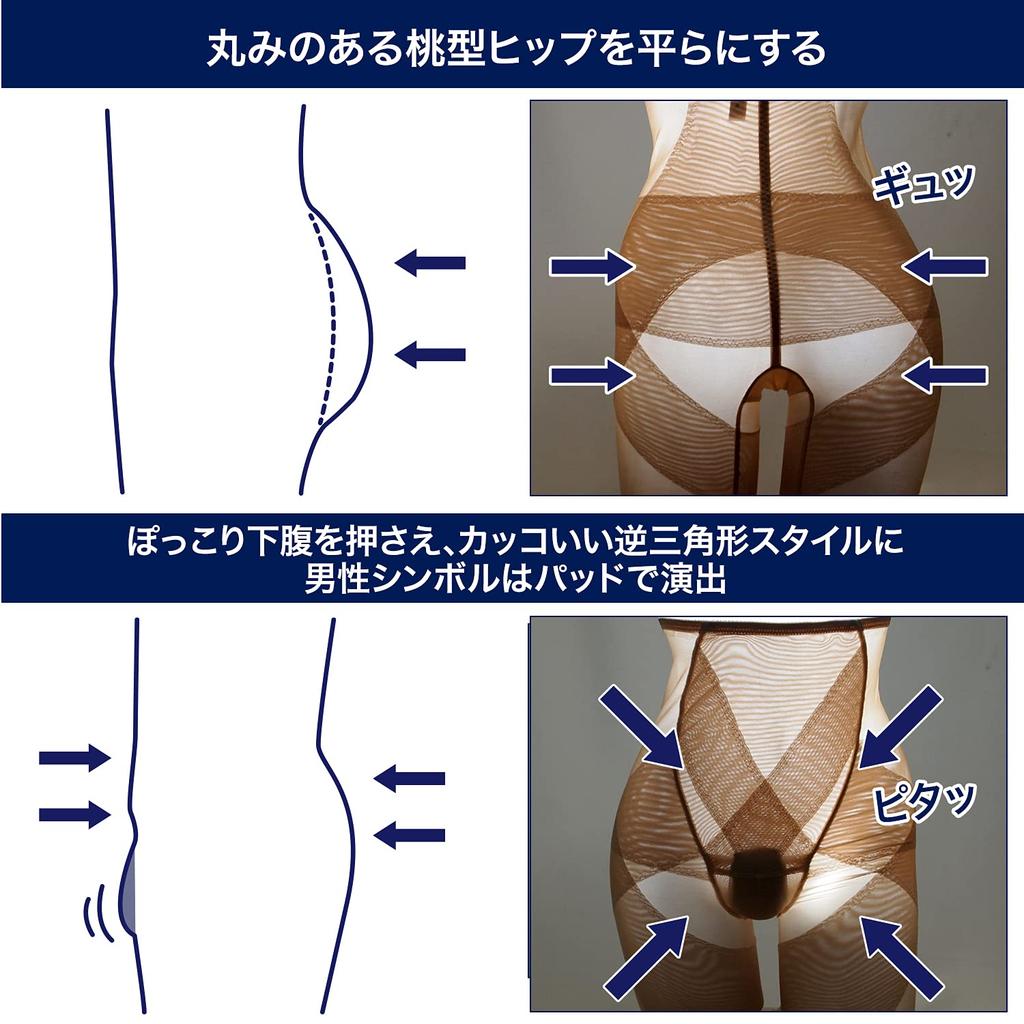 丸みのある桃型ヒップを平らにする

ギュッ

ぽっこり下腹を押さえ、カッコいい逆三角形スタイルに
男性シンボルはパッドで演出

ピタッ