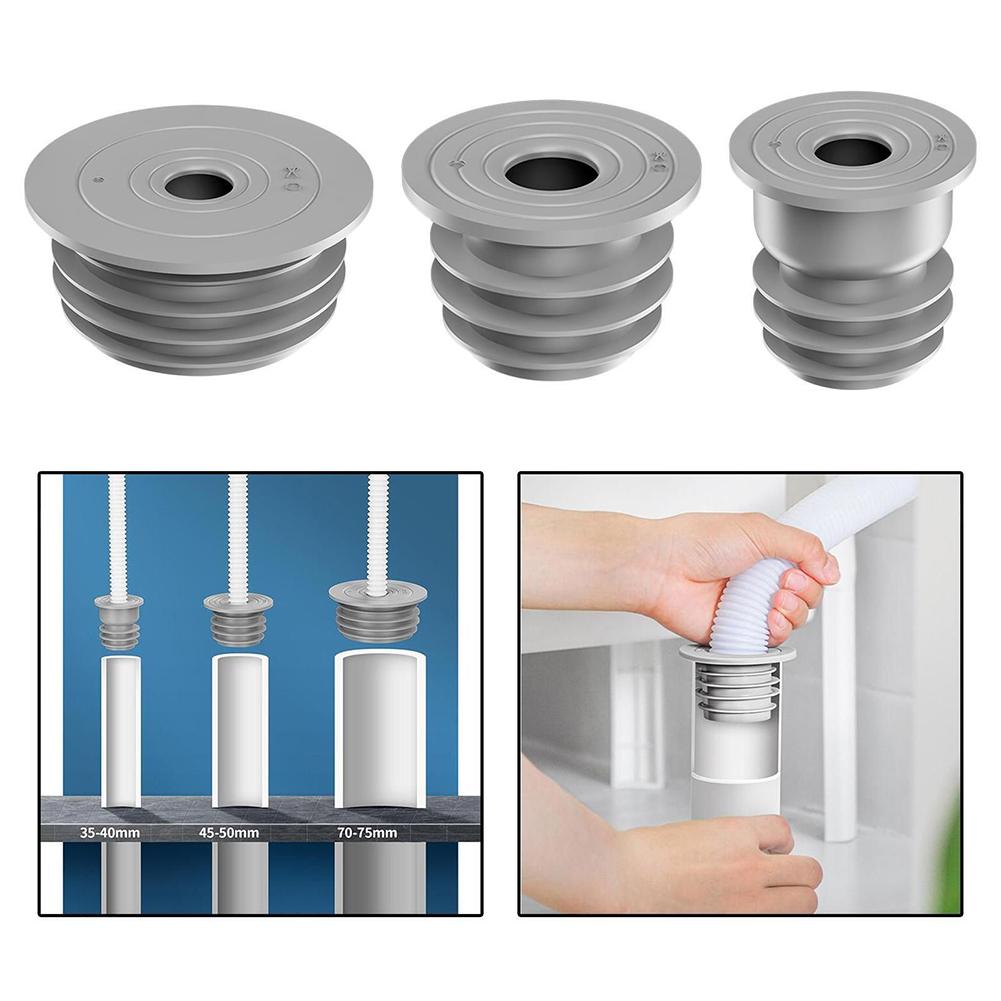 35-40mm
45-50mm
70-75mm