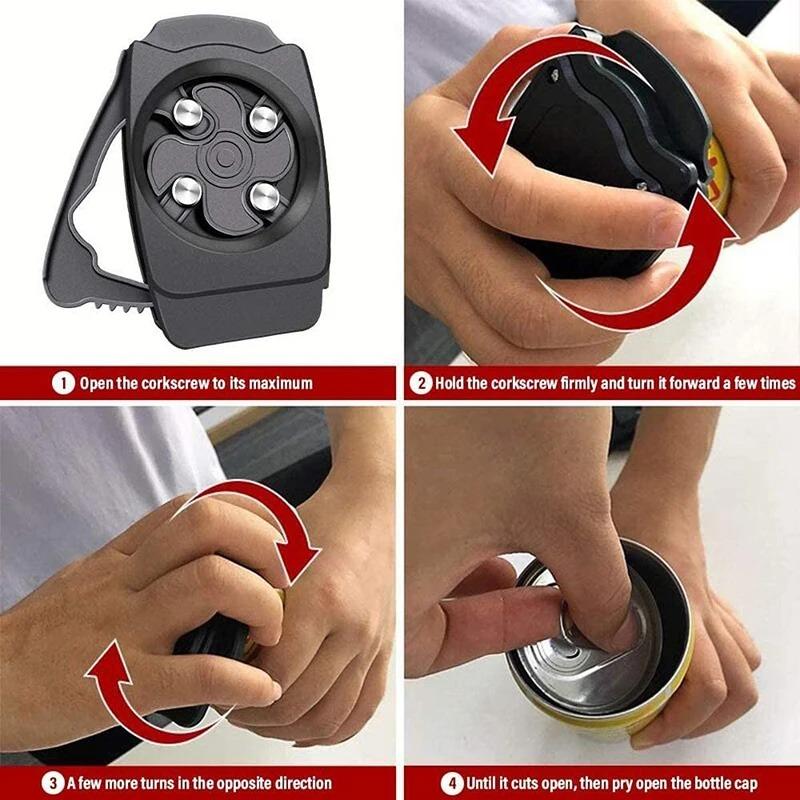 1 Open the corkscrew to its maximum

2 Hold the corkscrew firmly and turn it forward a few times

3 A few more turns in the opposite direction

4 Until it cuts open, then pry open the bottle cap