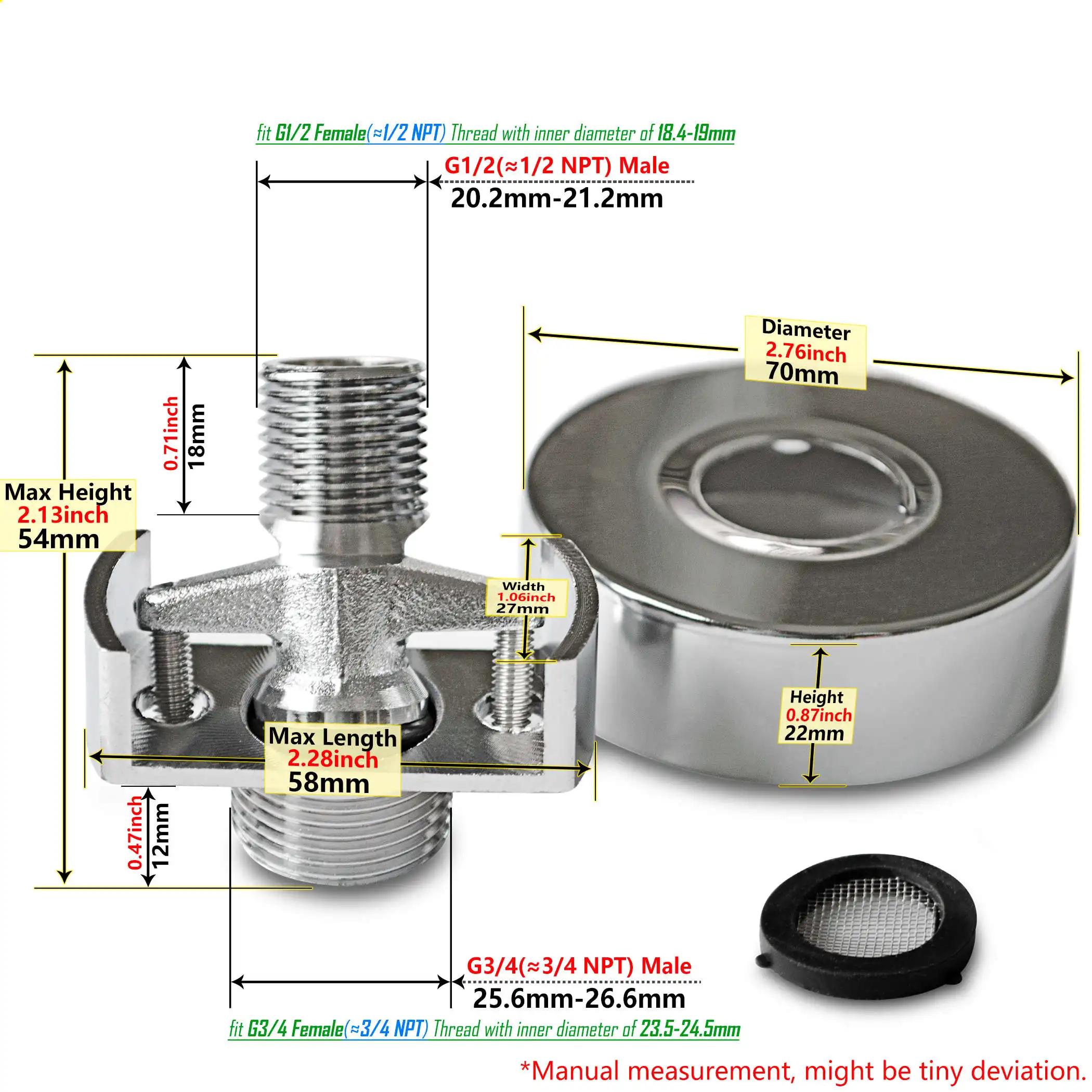 fit G1/2 Female(≈1/2 NPT) Thread with inner diameter of 18.4-19mm

G1/2(≈1/2 NPT) Male
20.2mm-21.2mm

Diameter
2.76inch
70mm

0.71inch
18mm

Max Height
2.13inch
54mm

Width
1.06inch
27mm

Height
0.87inch
22mm

Max Length
2.28inch
58mm

0.47inch
12mm

G3/4(≈3/4 NPT) Male
25.6mm-26.6mm

fit G3/4 Female(≈3/4 NPT) Thread with inner diameter of 23.5-24.5mm

*Manual measurement, might be tiny deviation.