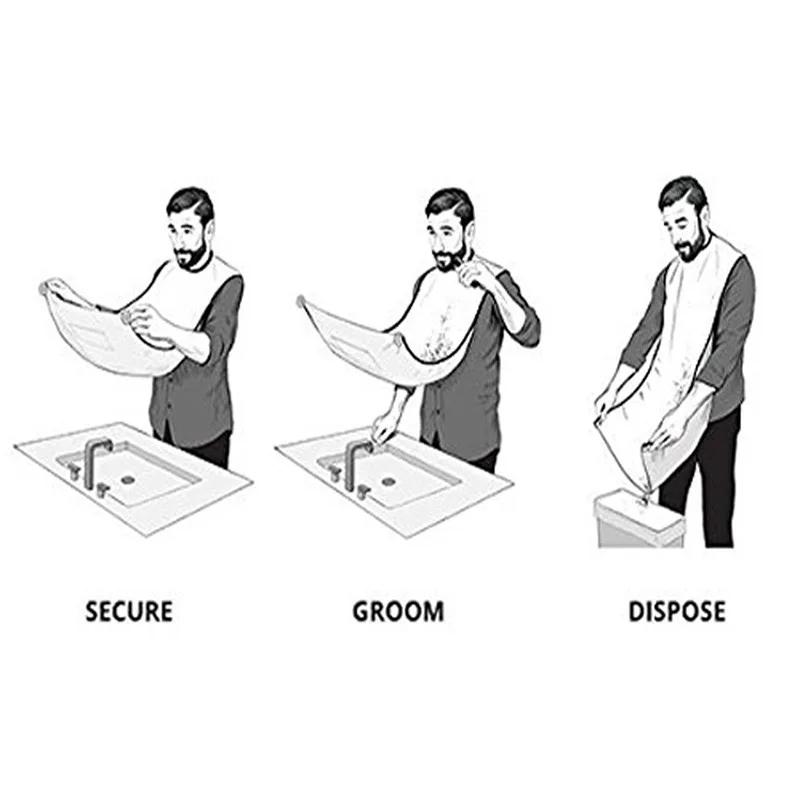 SECURE

GROOM

DISPOSE