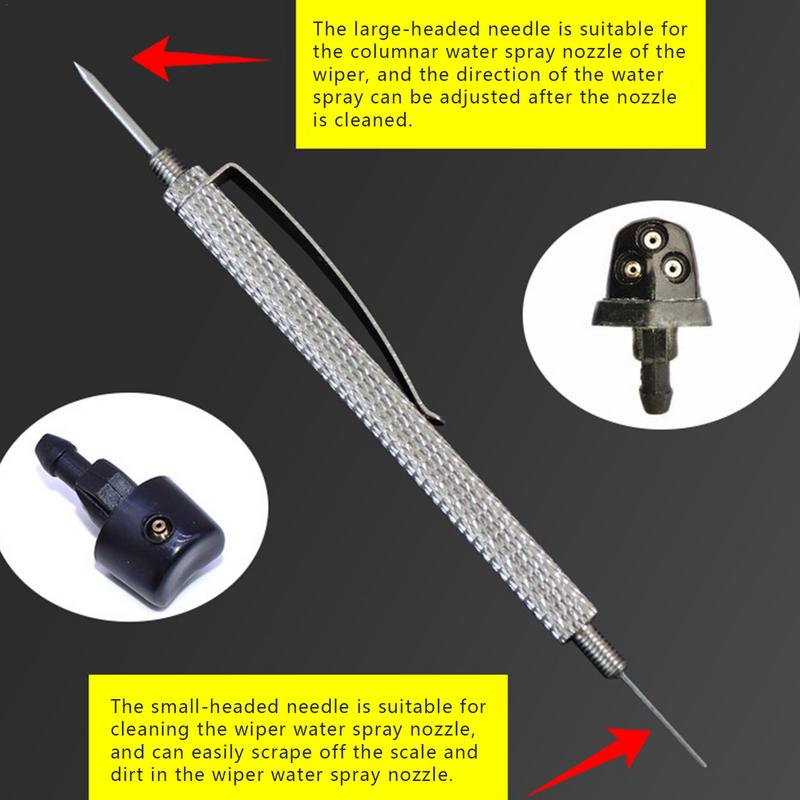 The large-headed needle is suitable for the columnar water spray nozzle of the wiper, and the direction of the water spray can be adjusted after the nozzle is cleaned.

The small-headed needle is suitable for cleaning the wiper water spray nozzle, and can easily scrape off the scale and dirt in the wiper water spray nozzle.