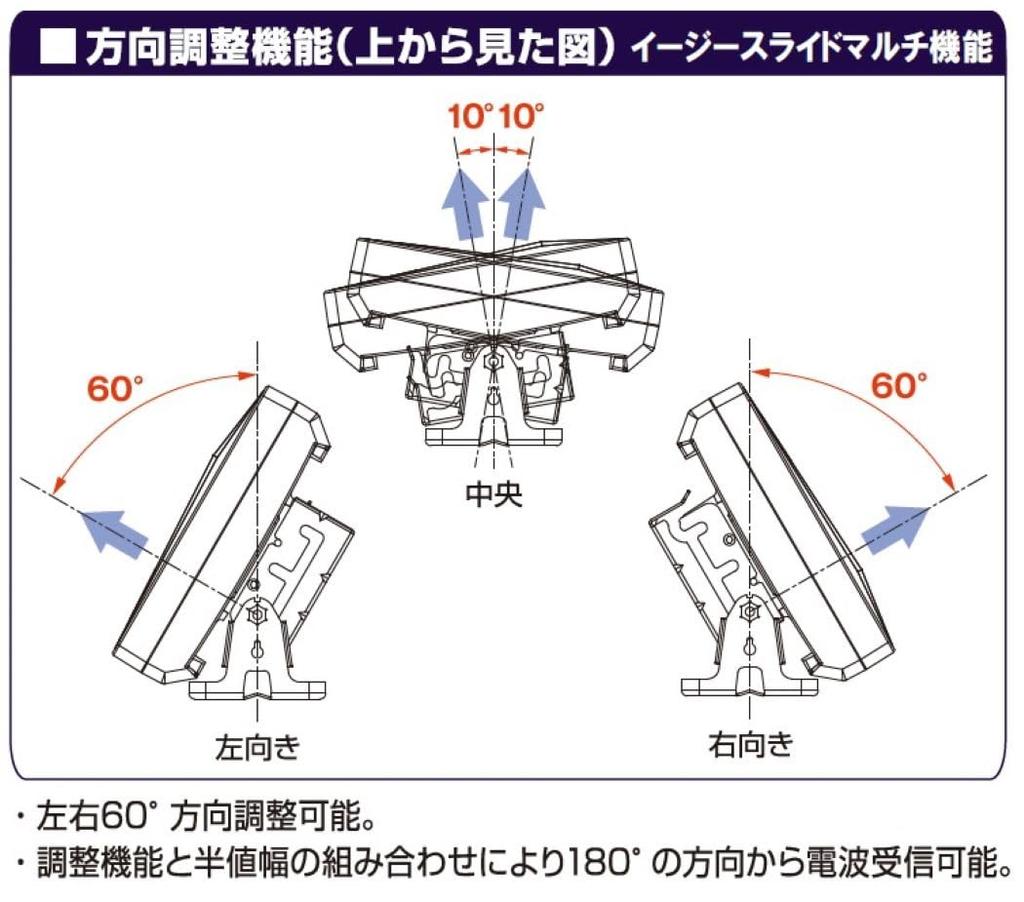 ■ 方向調整機能（上から見た図） イージースライドマルチ機能

10° 10°

60°

60°

中央

左向き

右向き

・左右60° 方向調整可能。

・調整機能と半値幅の組み合わせにより180° の方向から電波受信可能。