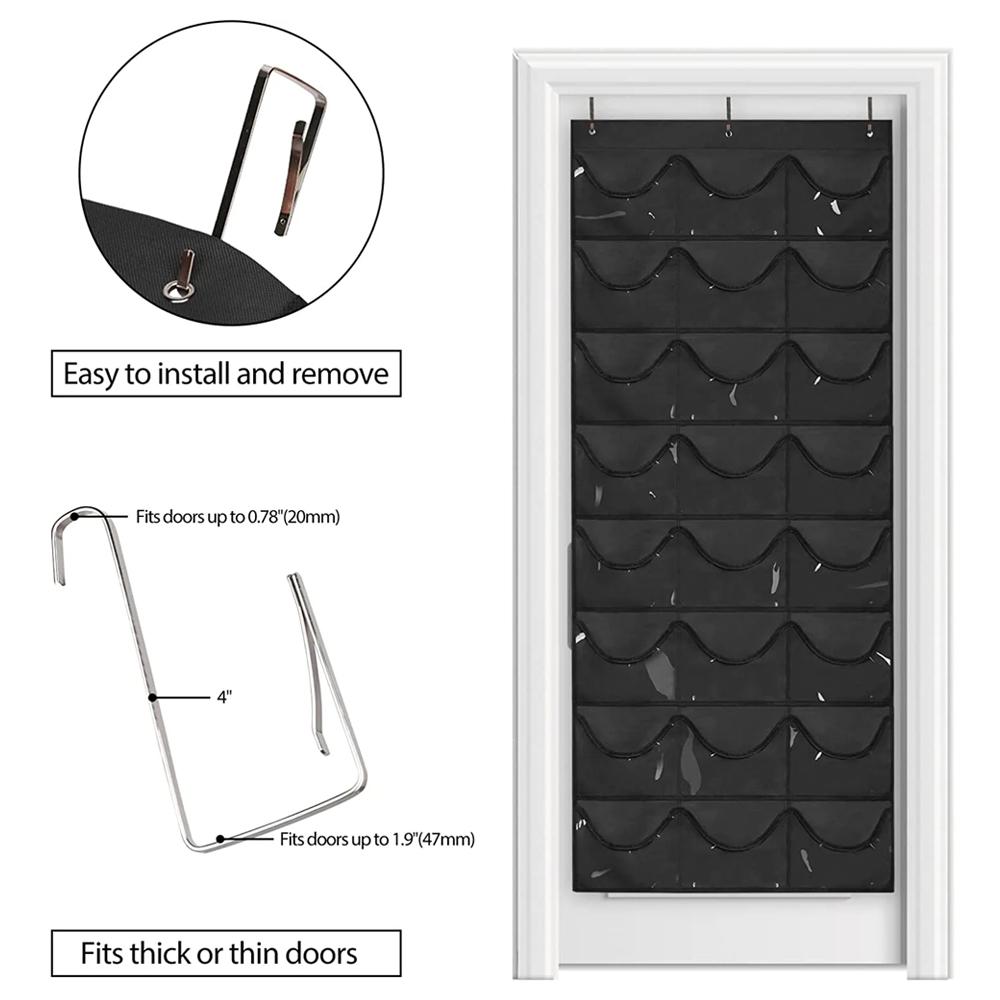 Easy to install and remove

Fits doors up to 0.78"(20mm)

4"

Fits doors up to 1.9"(47mm)

Fits thick or thin doors