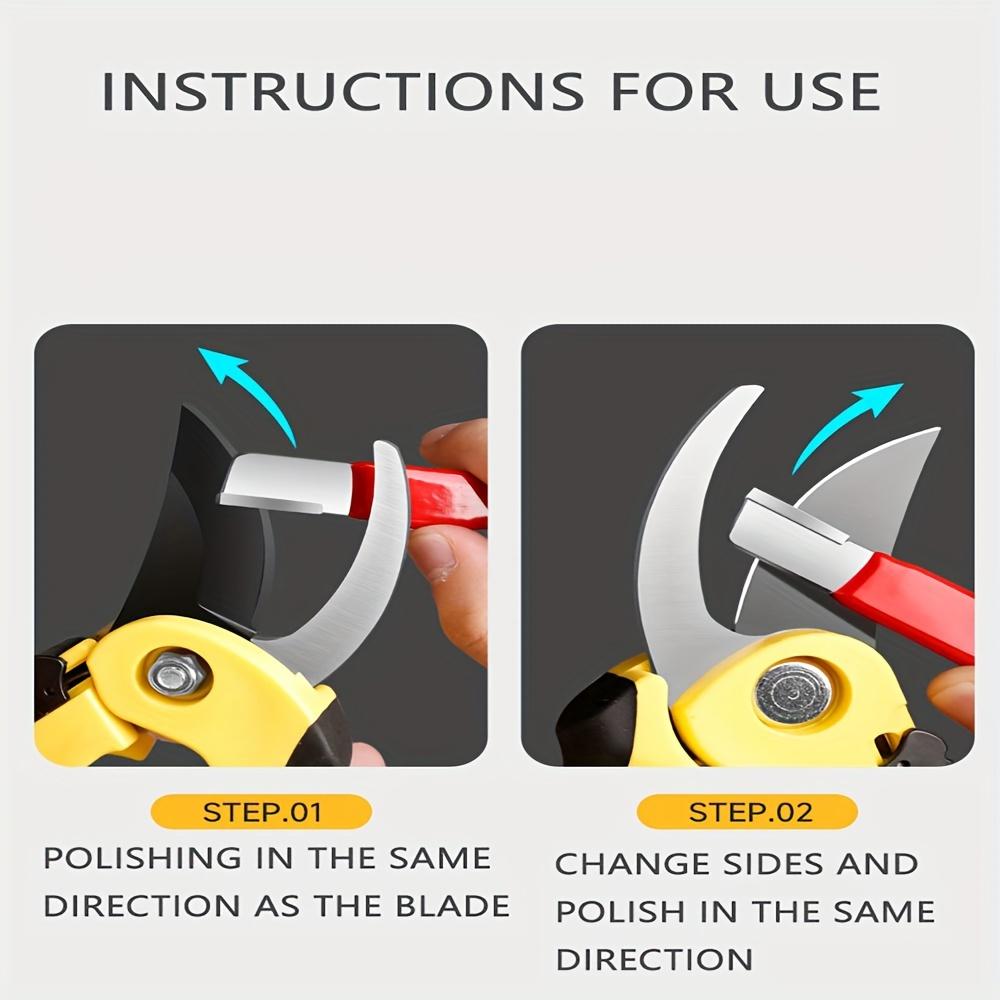 INSTRUCTIONS FOR USE

STEP.01
POLISHING IN THE SAME DIRECTION AS THE BLADE

STEP.02
CHANGE SIDES AND POLISH IN THE SAME DIRECTION