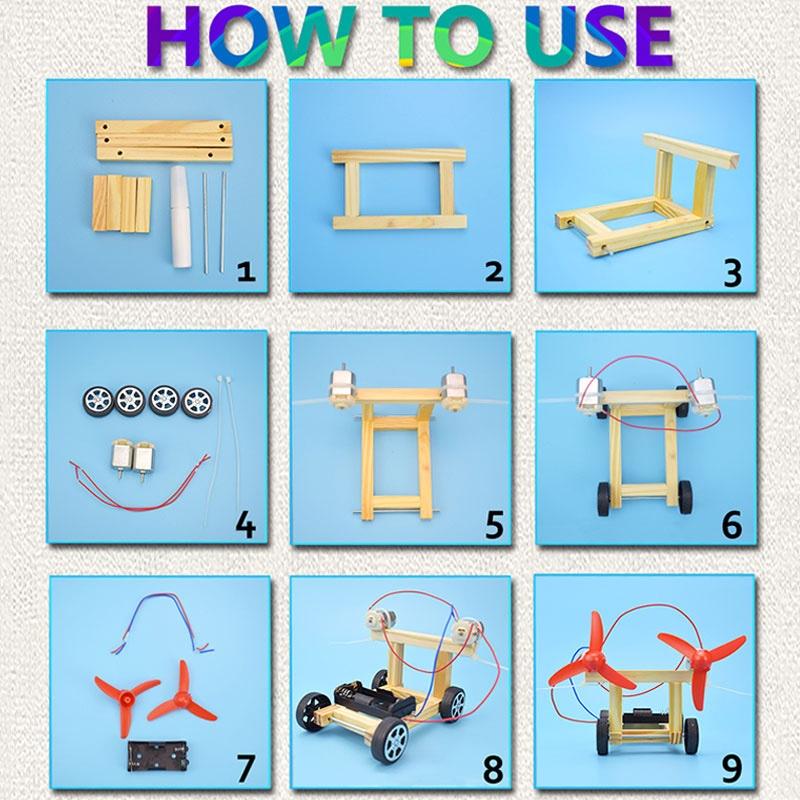 HOW TO USE

1

2

3

4

5

6

7

8

9