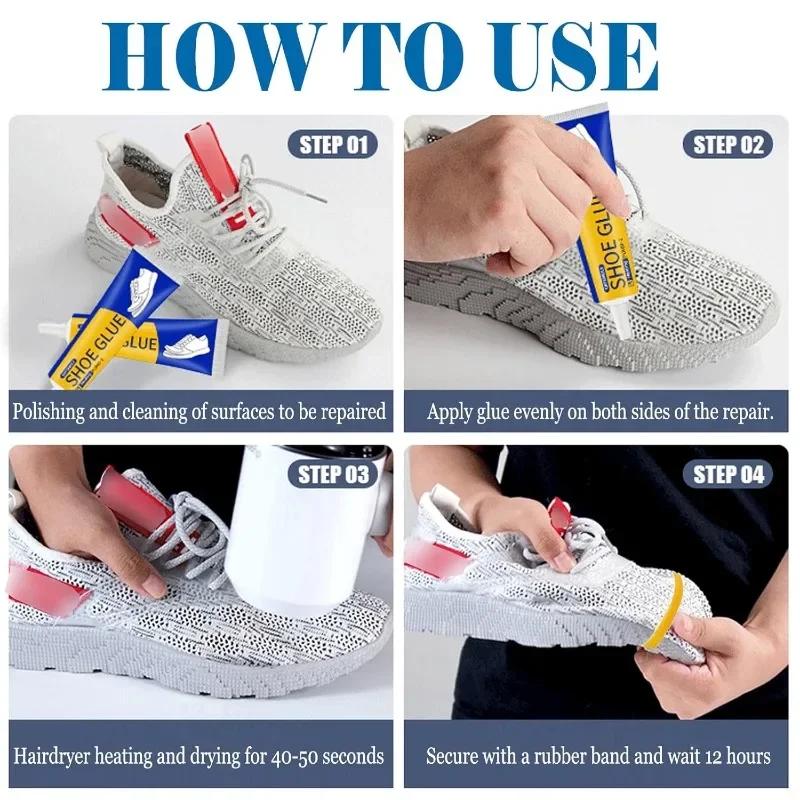 HOW TO USE

STEP 01

SHOE GLUE

GLUE

Polishing and cleaning of surfaces to be repaired

STEP 02

SHOE GLUE

Apply glue evenly on both sides of the repair.

STEP 03

Hairdryer heating and drying for 40-50 seconds

STEP 04

Secure with a rubber band and wait 12 hours