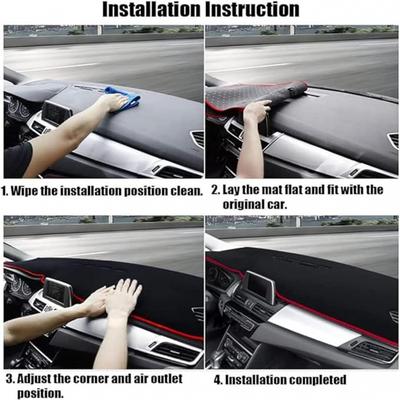 Installation Instruction

1. Wipe the installation position clean.

2. Lay the mat flat and fit with the original car.

3. Adjust the corner and air outlet position.

4. Installation completed