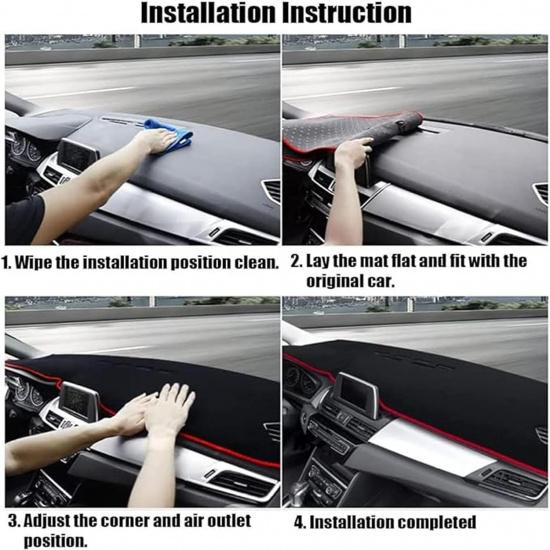 Installation Instruction

1. Wipe the installation position clean.

2. Lay the mat flat and fit with the original car.

3. Adjust the corner and air outlet position.

4. Installation completed