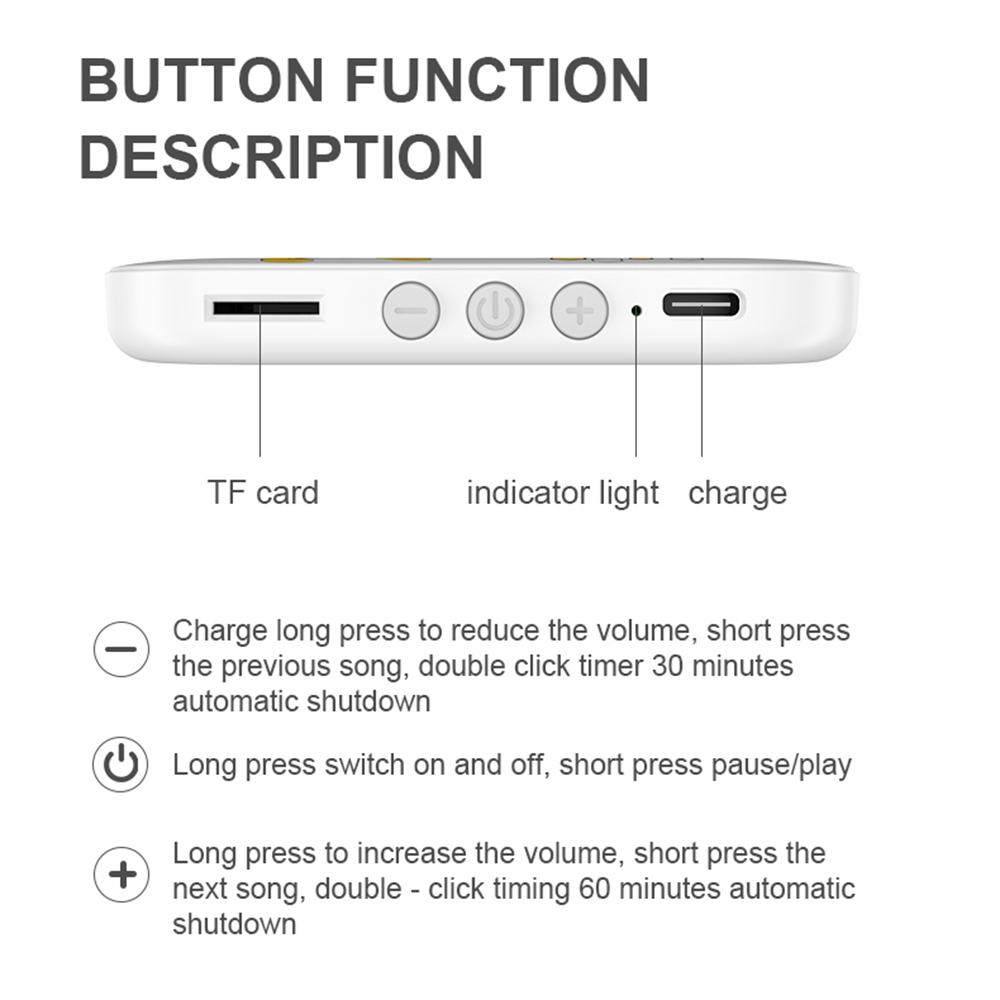 BUTTON FUNCTION DESCRIPTION

TF card

indicator light

charge

Charge long press to reduce the volume, short press the previous song, double click timer 30 minutes automatic shutdown

Long press switch on and off, short press pause/play

Long press to increase the volume, short press the next song, double - click timing 60 minutes automatic shutdown