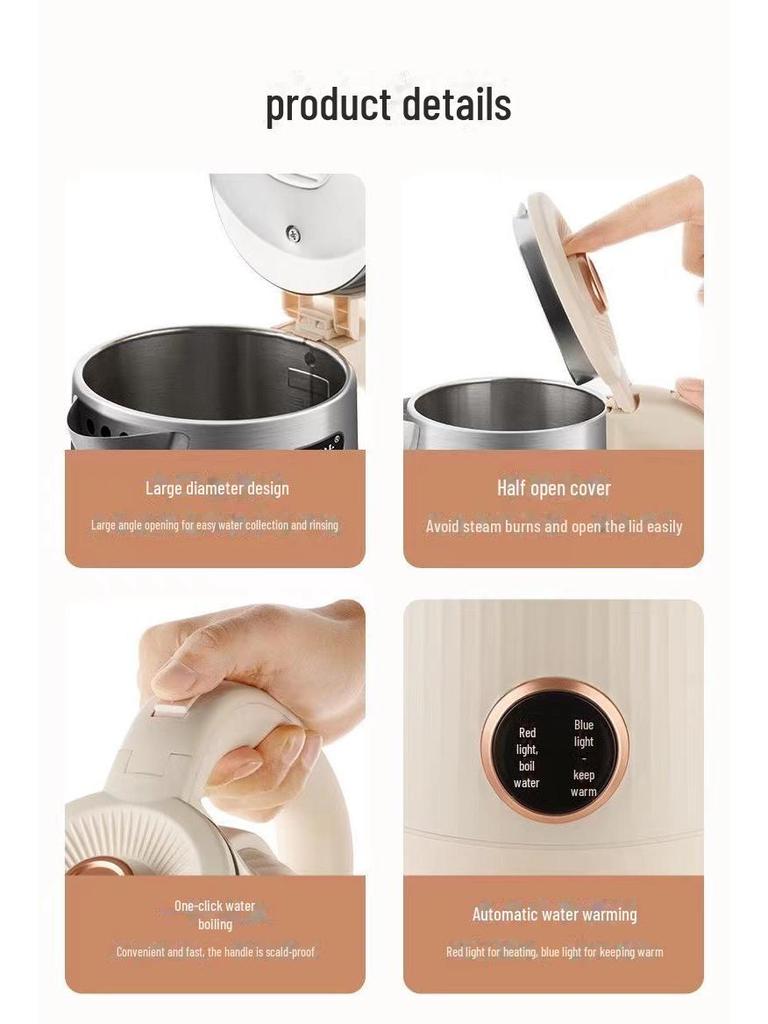 product details

Large diameter design

Large angle opening for easy water collection and rinsing

Half open cover

Avoid steam burns and open the lid easily

Red light, boil water

Blue light - keep warm

One-click water boiling

Convenient and fast, the handle is scald-proof

Automatic water warming

Red light for heating, blue light for keeping warm