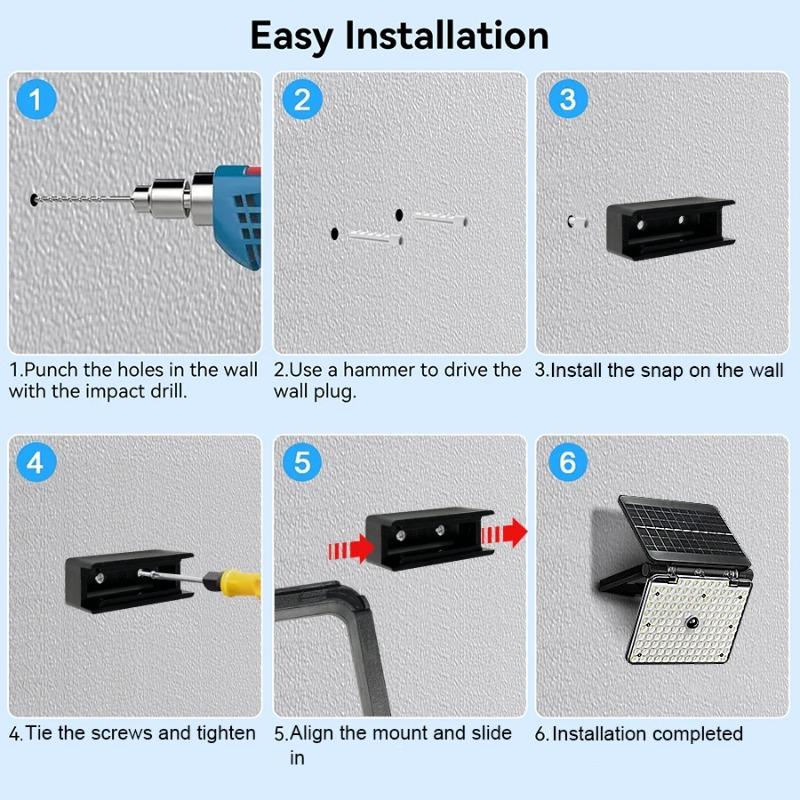 Easy Installation

1

1.Punch the holes in the wall with the impact drill.

2

2.Use a hammer to drive the wall plug.

3

3.Install the snap on the wall

4

4.Tie the screws and tighten

5

5.Align the mount and slide in

6

6.Installation completed