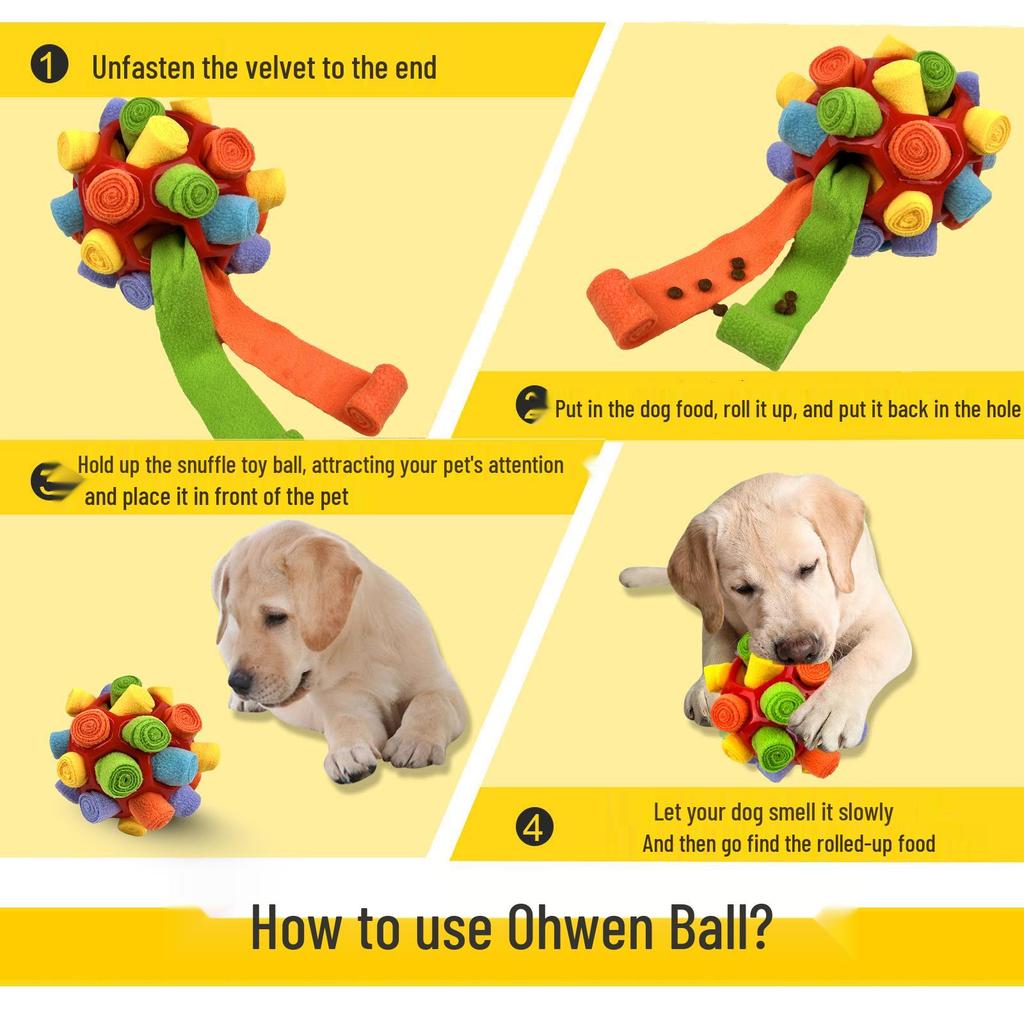 1 Unfasten the velvet to the end

2 Put in the dog food, roll it up, and put it back in the hole

3 Hold up the snuffle toy ball, attracting your pet's attention and place it in front of the pet

4 Let your dog smell it slowly
And then go find the rolled-up food

How to use Ohwen Ball?