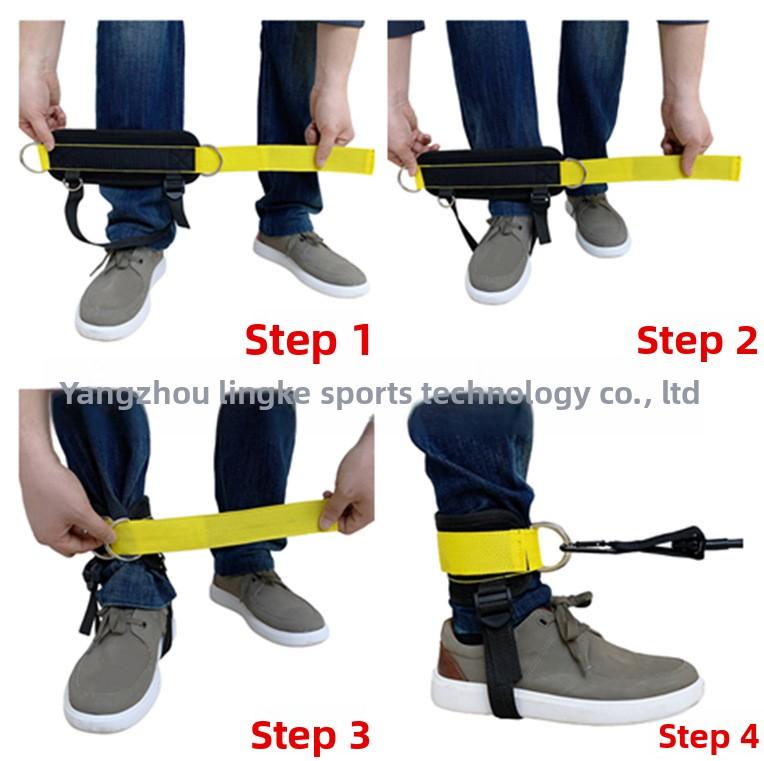 Step 1

Step 2

Yangzhou lingke sports technology co., ltd

Step 3

Step 4