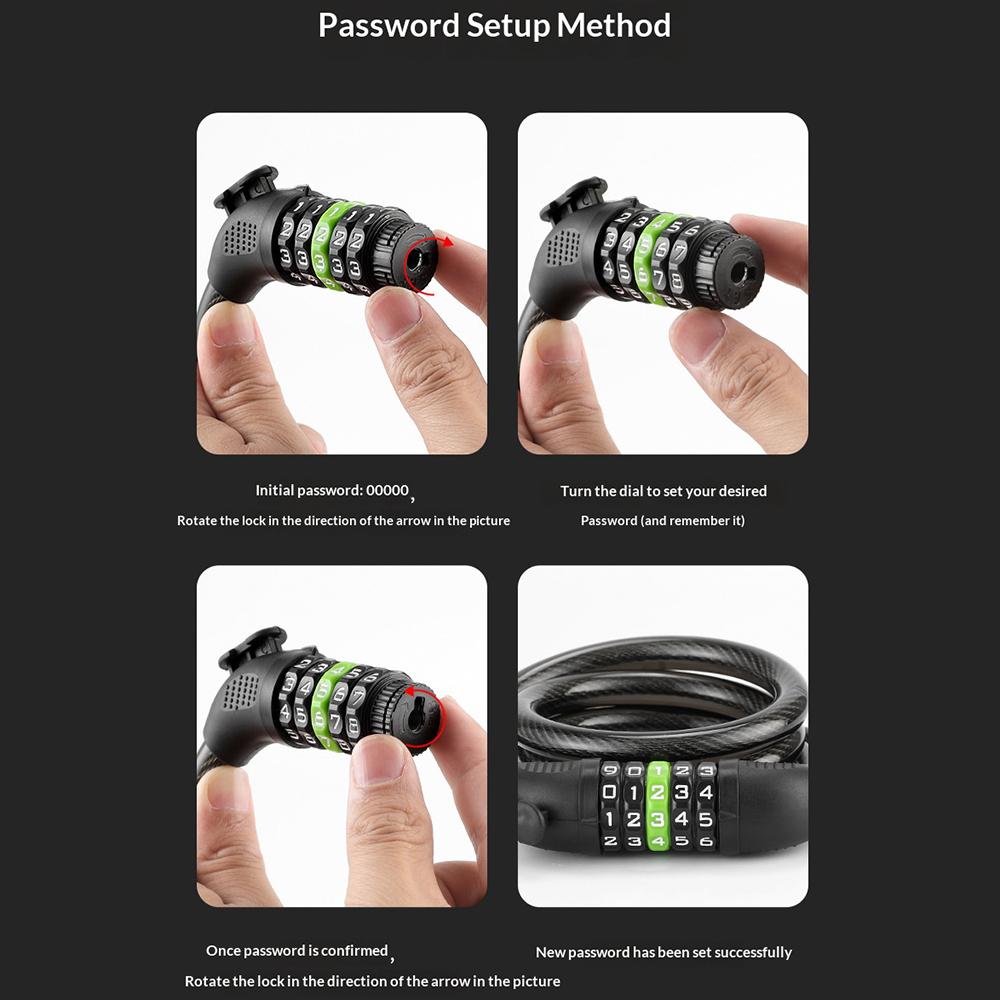 Password Setup Method

Initial password: 00000,
Rotate the lock in the direction of the arrow in the picture

Turn the dial to set your desired
Password (and remember it)

Once password is confirmed,
Rotate the lock in the direction of the arrow in the picture

New password has been set successfully