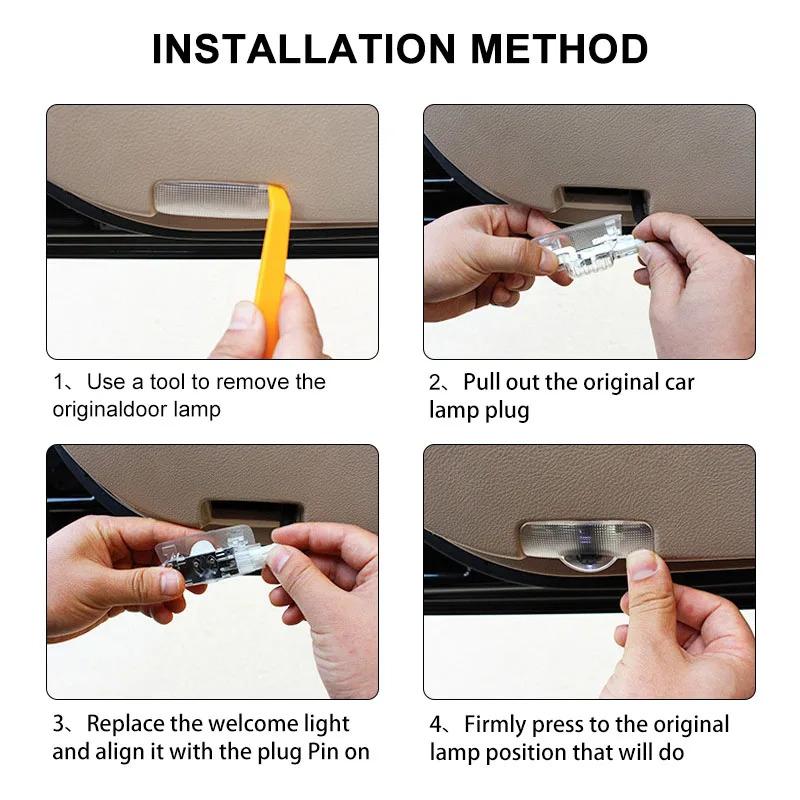 INSTALLATION METHOD

1、Use a tool to remove the originaldoor lamp

2、Pull out the original car lamp plug

3、Replace the welcome light and align it with the plug Pin on

4、Firmly press to the original lamp position that will do