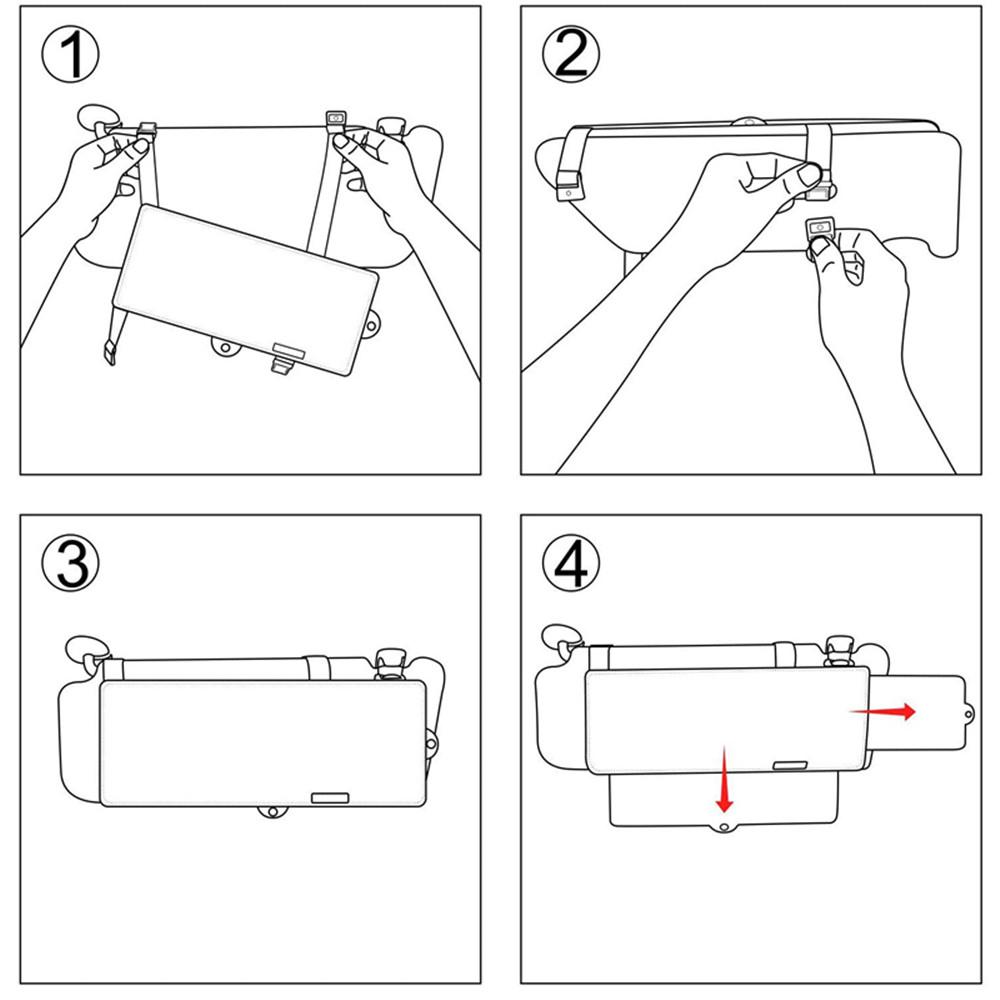 ①

②

③

④