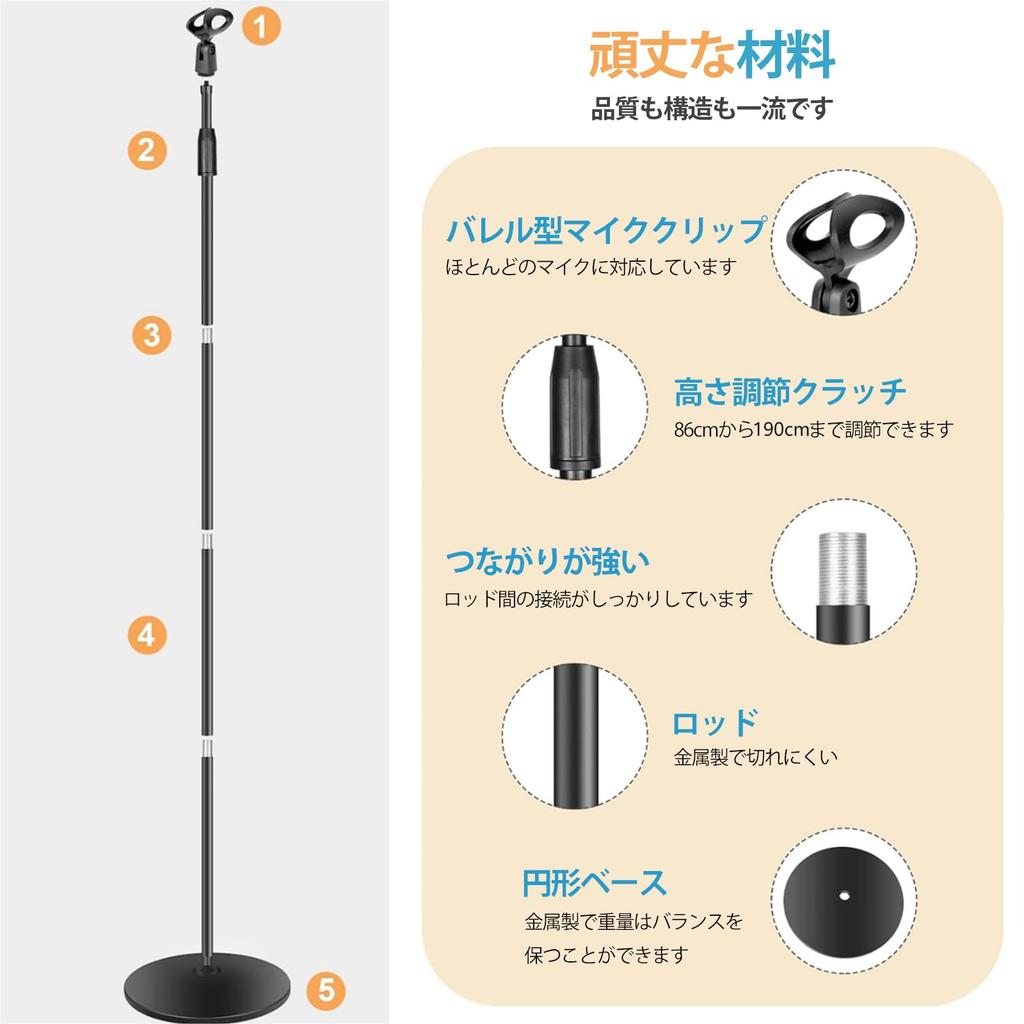 1

2

3

4

5

頑丈な材料

品質も構造も一流です

バレル型マイククリップ

ほとんどのマイクに対応しています

高さ調節クラッチ

86cmから190cmまで調節できます

つながりが強い

ロッド間の接続がしっかりしています

ロッド

金属製で切れにくい

円形ベース

金属製で重量はバランスを保つことができます