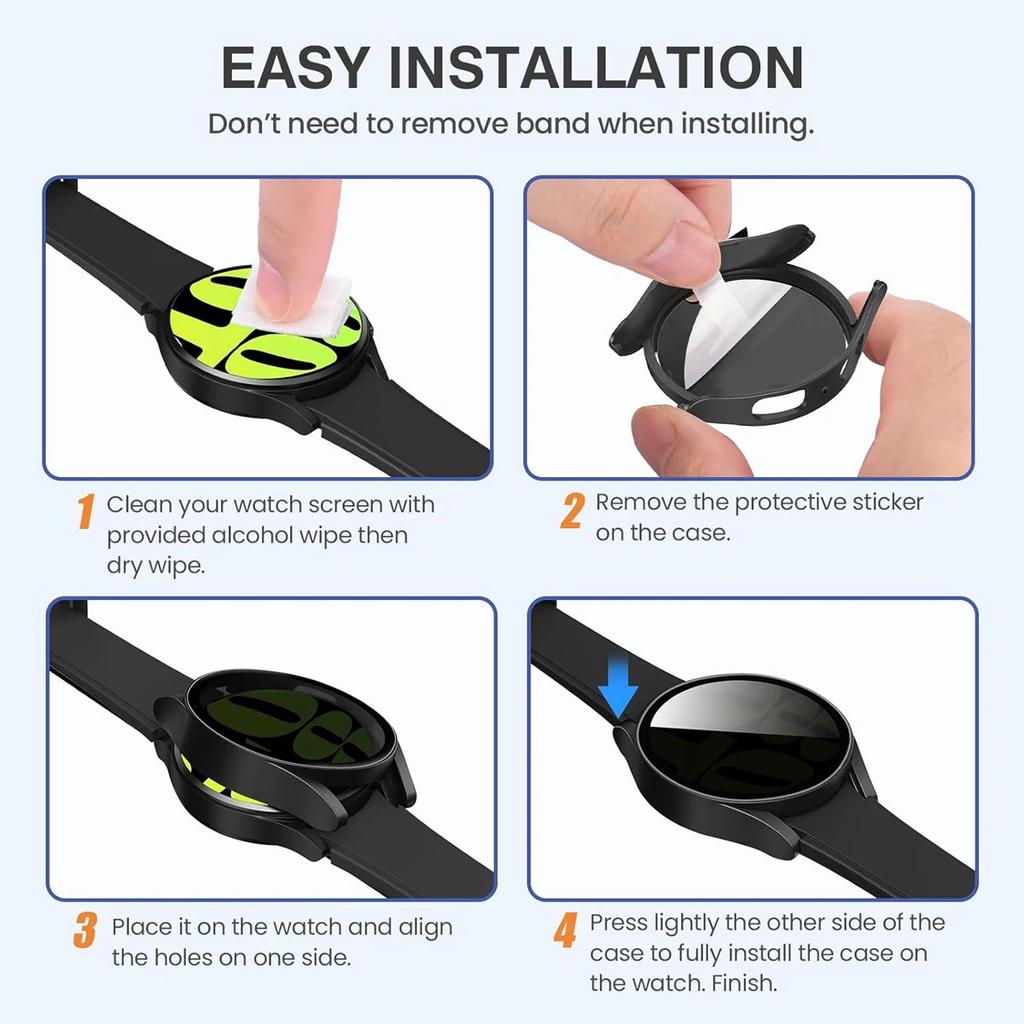 EASY INSTALLATION

Don't need to remove band when installing.

1 Clean your watch screen with provided alcohol wipe then dry wipe.

2 Remove the protective sticker on the case.

3 Place it on the watch and align the holes on one side.

4 Press lightly the other side of the case to fully install the case on the watch. Finish.