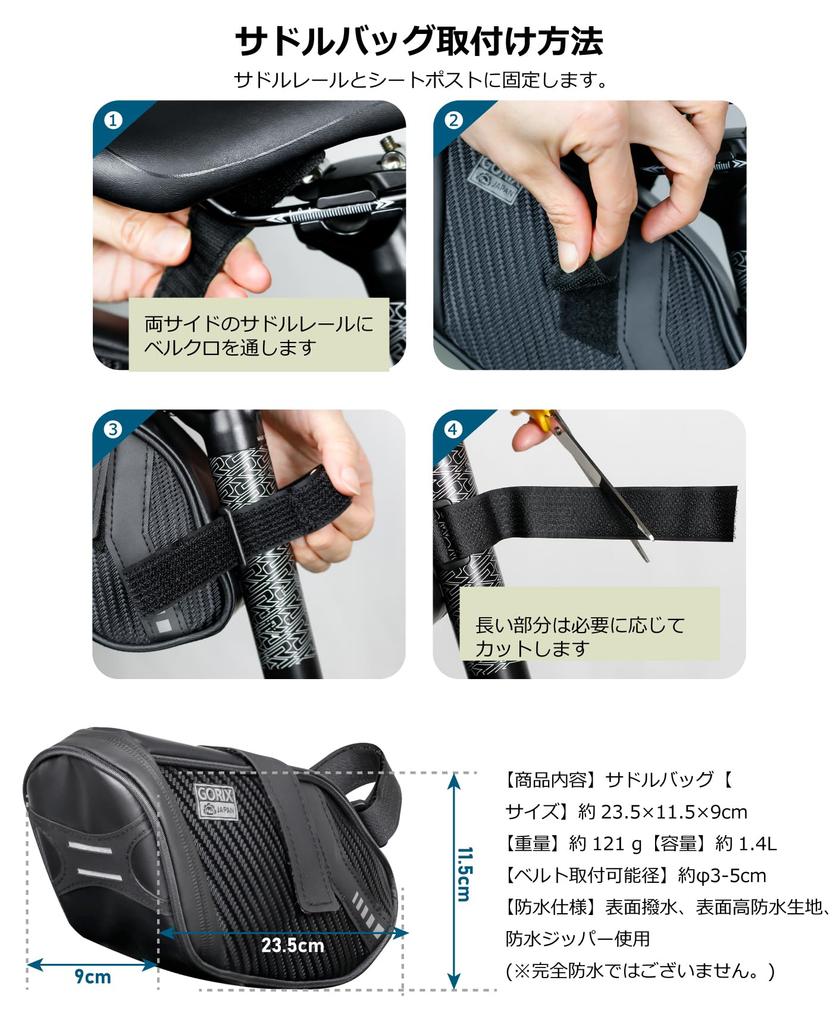 サドルバッグ取付け方法

サドルレールとシートポストに固定します。

1

両サイドのサドルレールにベルクロを通します

2

GORIX JAPAN

3

4

長い部分は必要に応じてカットします

GORIX JAPAN

11.5cm

23.5cm

9cm

【商品内容】サドルバッグ【

サイズ】約 23.5×11.5×9cm

【重量】約 121 g【容量】約 1.4L

【ベルト取付可能径】約φ3-5cm

【防水仕様】表面撥水、表面高防水生地、防水ジッパー使用

(※完全防水ではございません。)