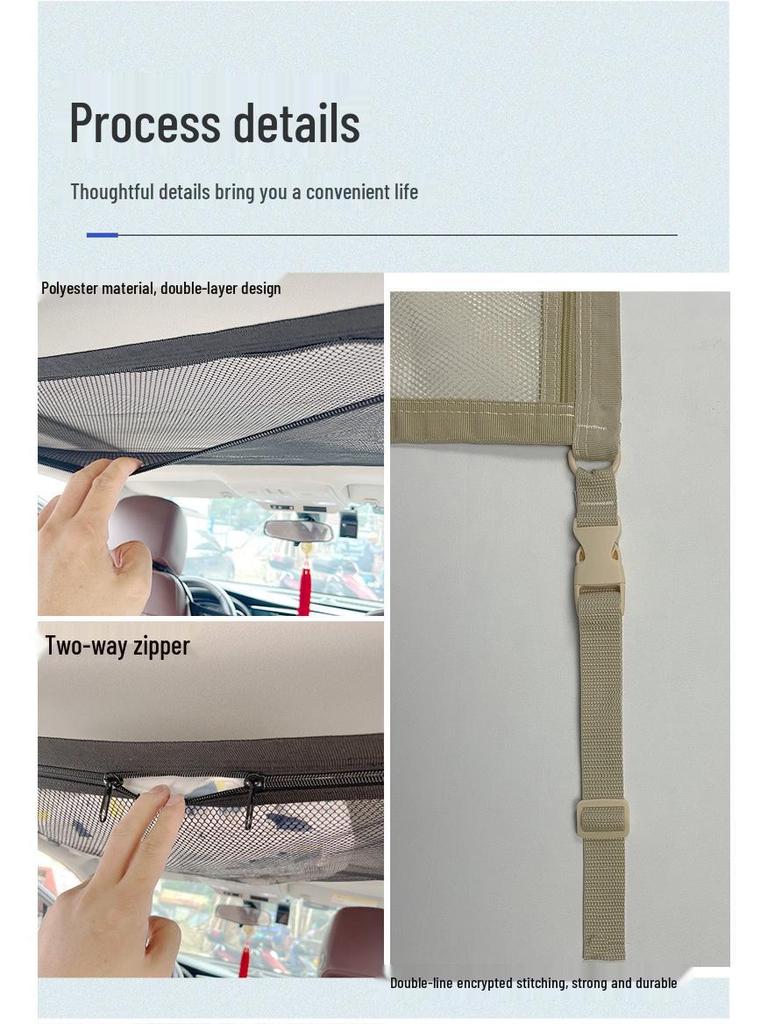 Process details

Thoughtful details bring you a convenient life

Polyester material, double-layer design

Two-way zipper

Double-line encrypted stitching, strong and durable